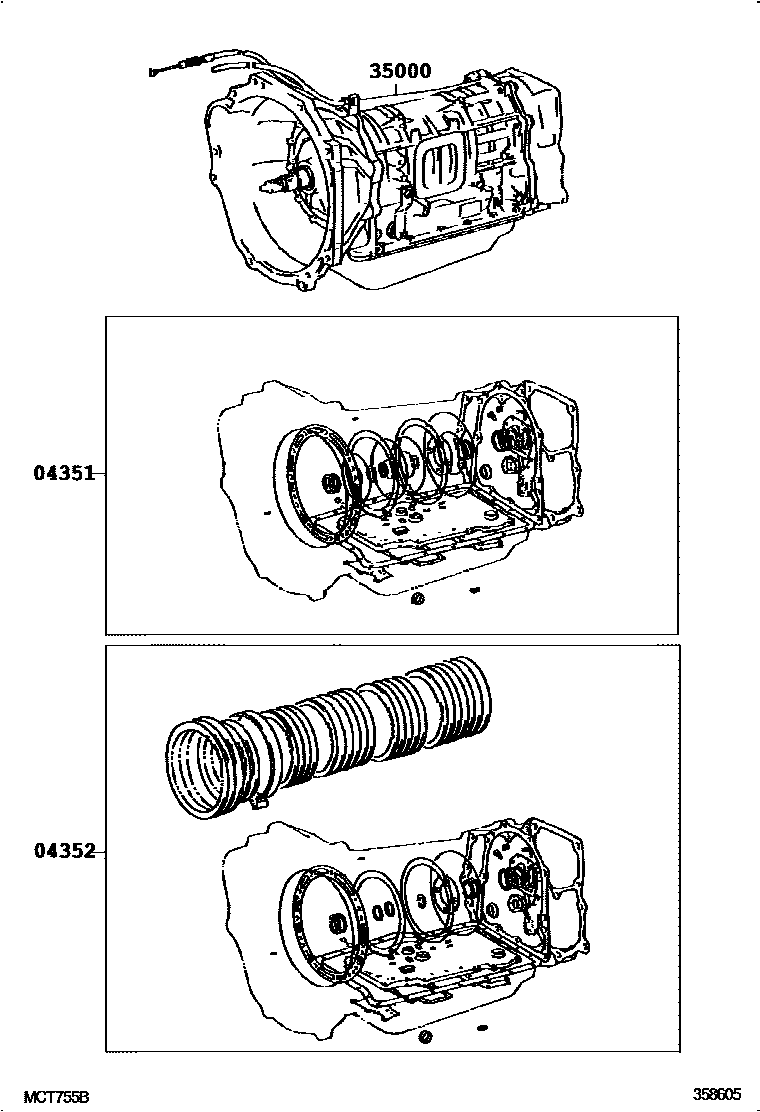 35000

04351

04352

MCT755B

358605