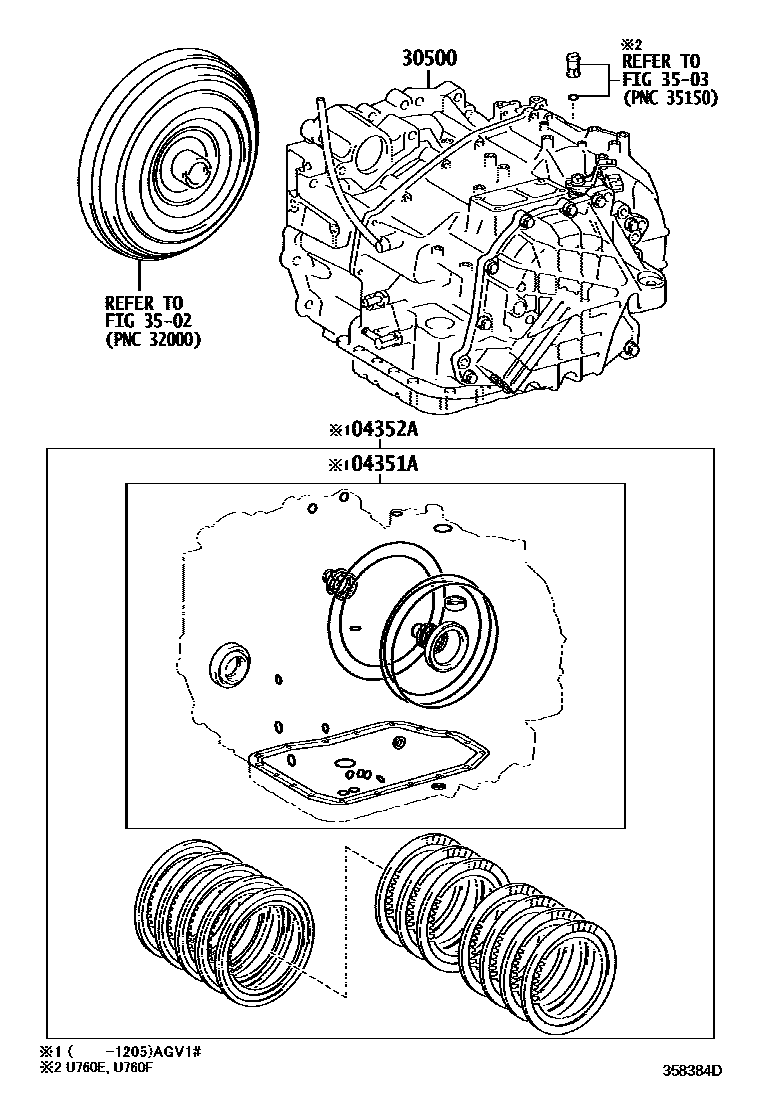 30500

※2
REFER TO
FIG 35-03
(PNC 35150)

REFER TO
FIG 35-02
(PNC 32000)

※1 04352A

※1 04351A

※1 (　　-1205)AGV1#
※2 U760E, U760F

358384D