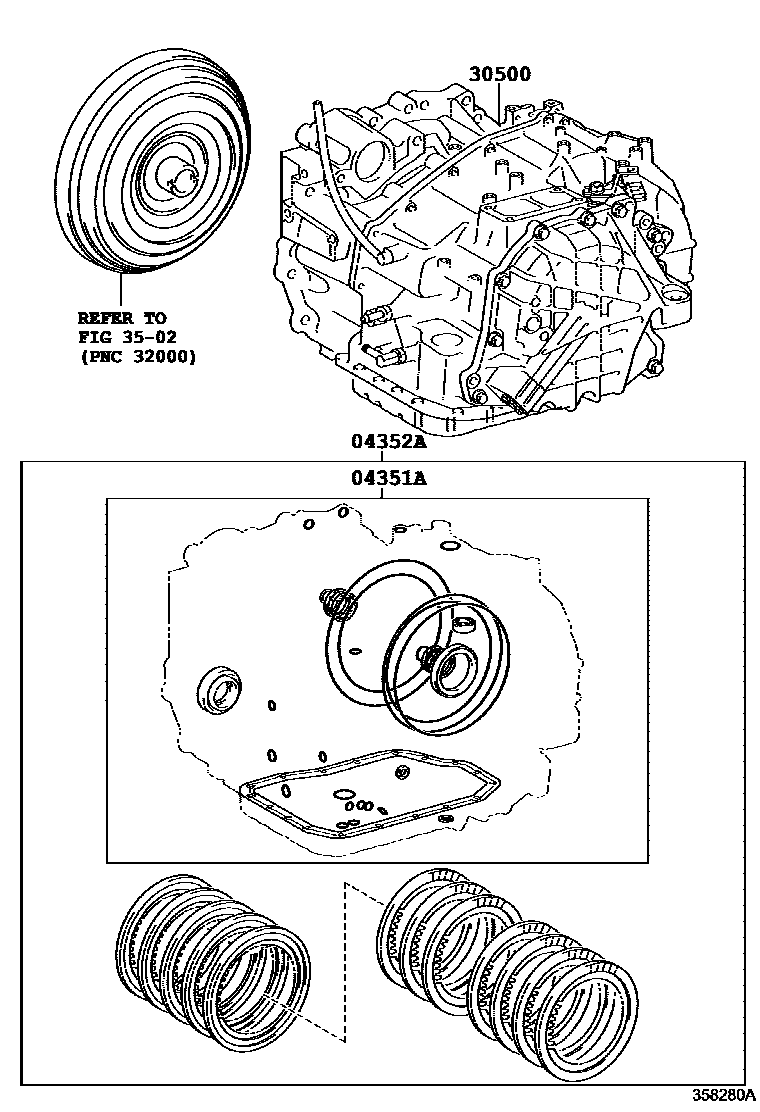 30500

REFER TO
FIG 35-02
(PNC 32000)

04352A

04351A

358280A