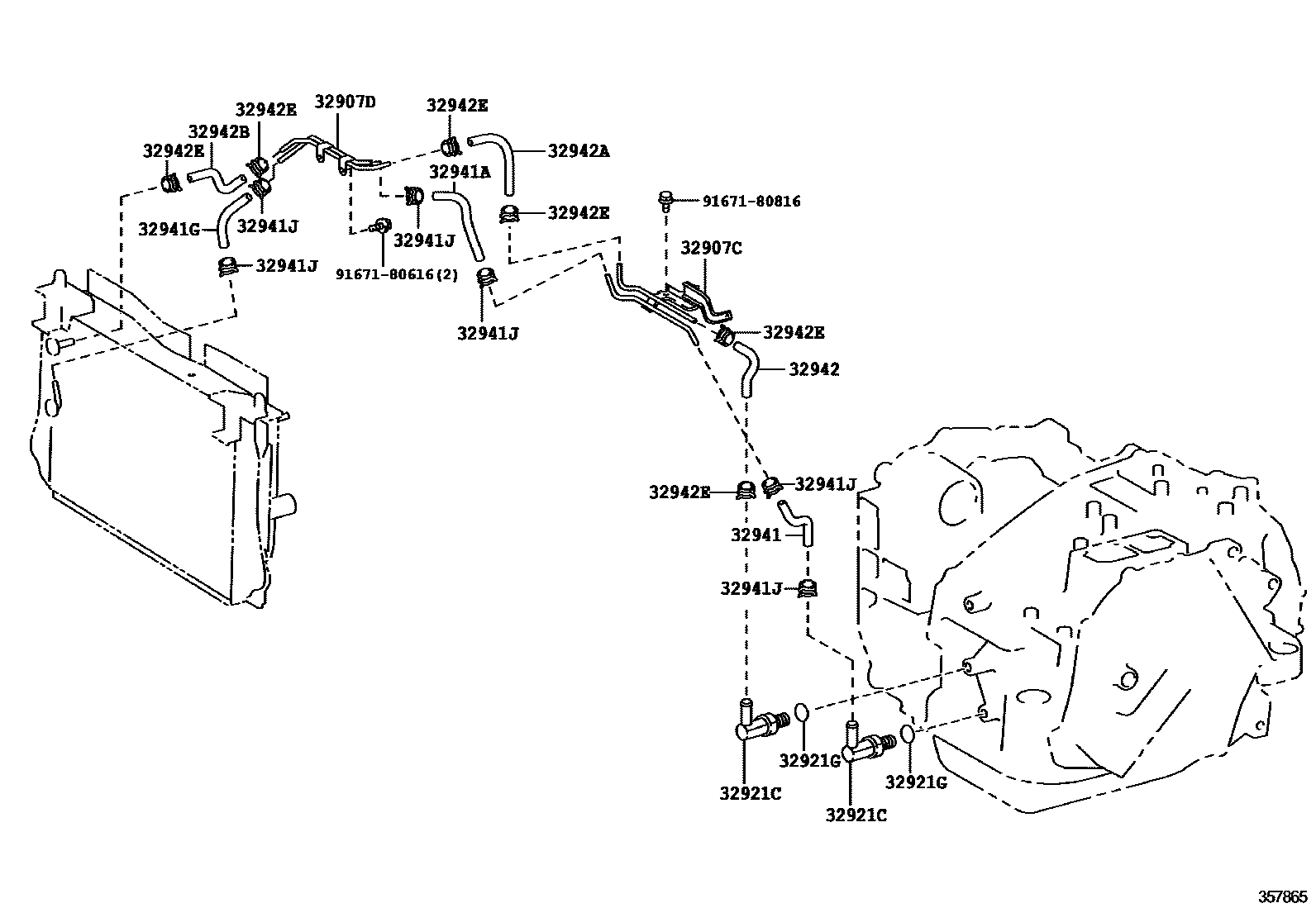 32942E
32907D
32942E
32942B
32942E
32942A
32941A
32941G
32941J
32941J
32942E
91671-80816
32941J
91671-80616(2)
32907C
32941J
32942E
32942
32942E
32941J
32941
32941J
32921G
32921G
32921C
32921C
357865