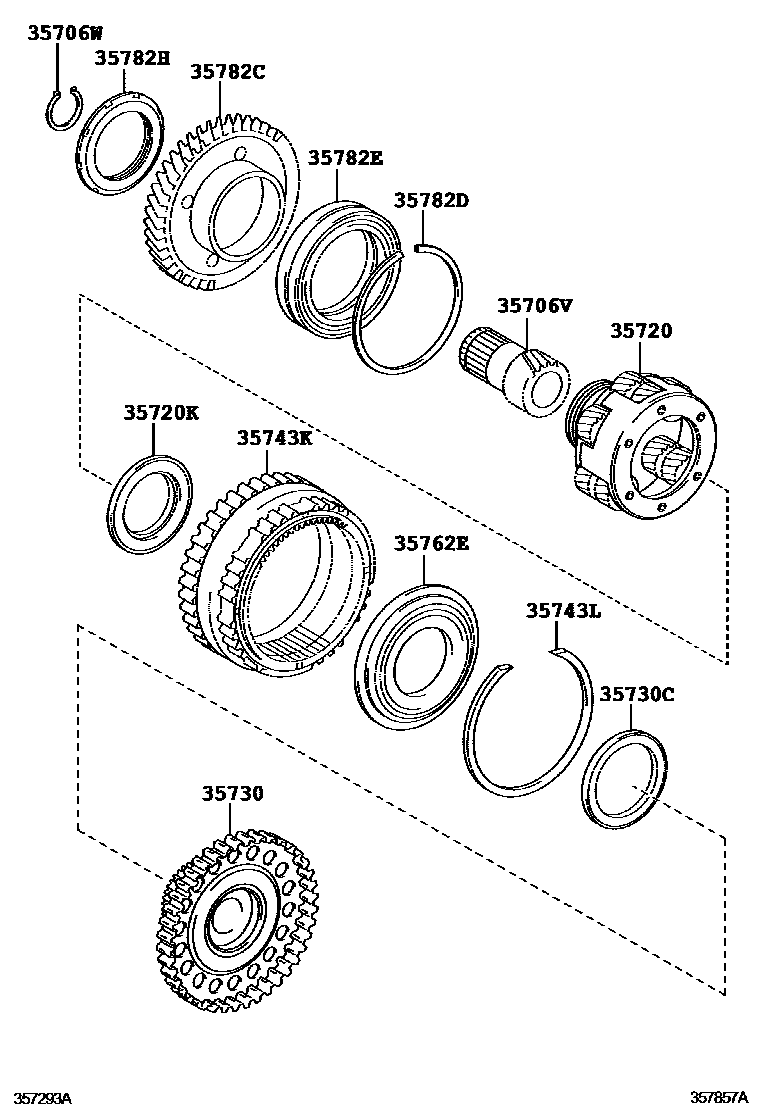 35706W
35782H
35782C
35782E
35782D
35706V
35720
35720K
35743K
35762E
35743L
35730C
35730
357293A
357857A