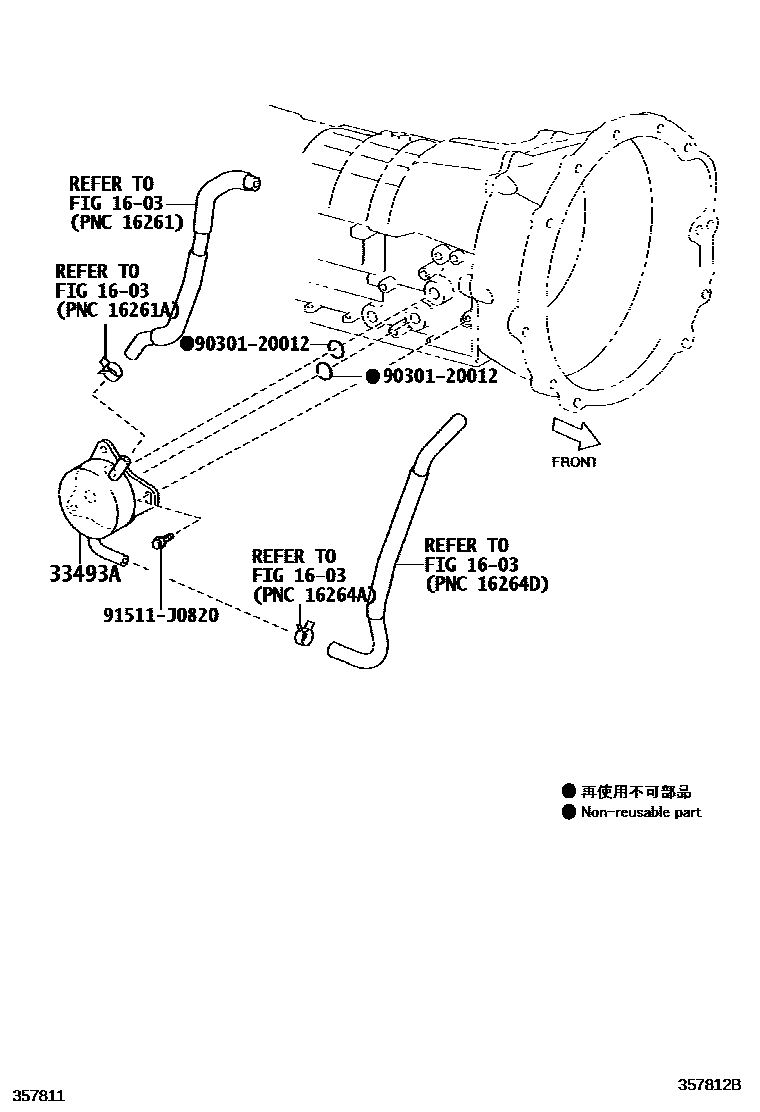 REFER TO
FIG 16-03
(PNC 16261)

REFER TO
FIG 16-03
(PNC 16261A)

●90301-20012

●90301-20012

FRONT

33493A

91511-J0820

REFER TO
FIG 16-03
(PNC 16264A)

REFER TO
FIG 16-03
(PNC 16264D)

● 再使用不可部品
● Non-reusable part

357811

357812B