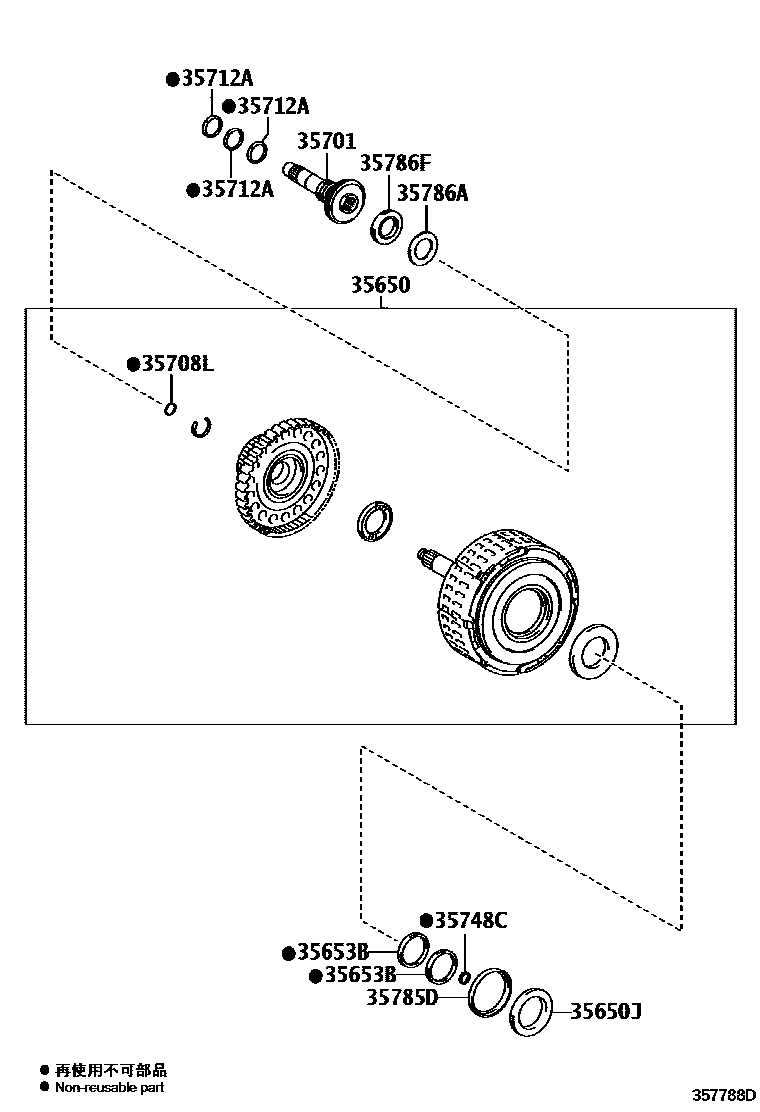 ●35712A
●35712A
35701
35786F
●35712A
35786A
35650
●35708L
●35748C
●35653B
●35653B
35785D
35650J
● 再使用不可部品
● Non-reusable part
357788D