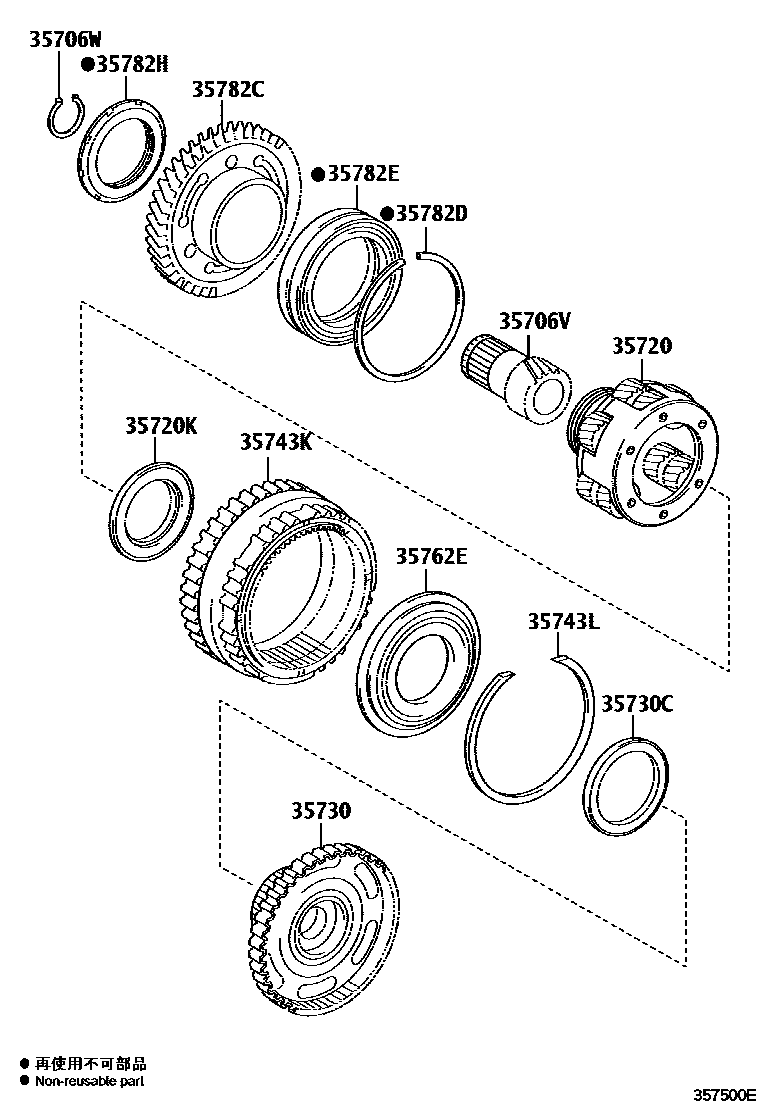 35706W
●35782H
35782C
●35782E
●35782D
35706V
35720
35720K
35743K
35762E
35743L
35730C
35730

● 再使用不可部品
● Non-reusable part

357500E