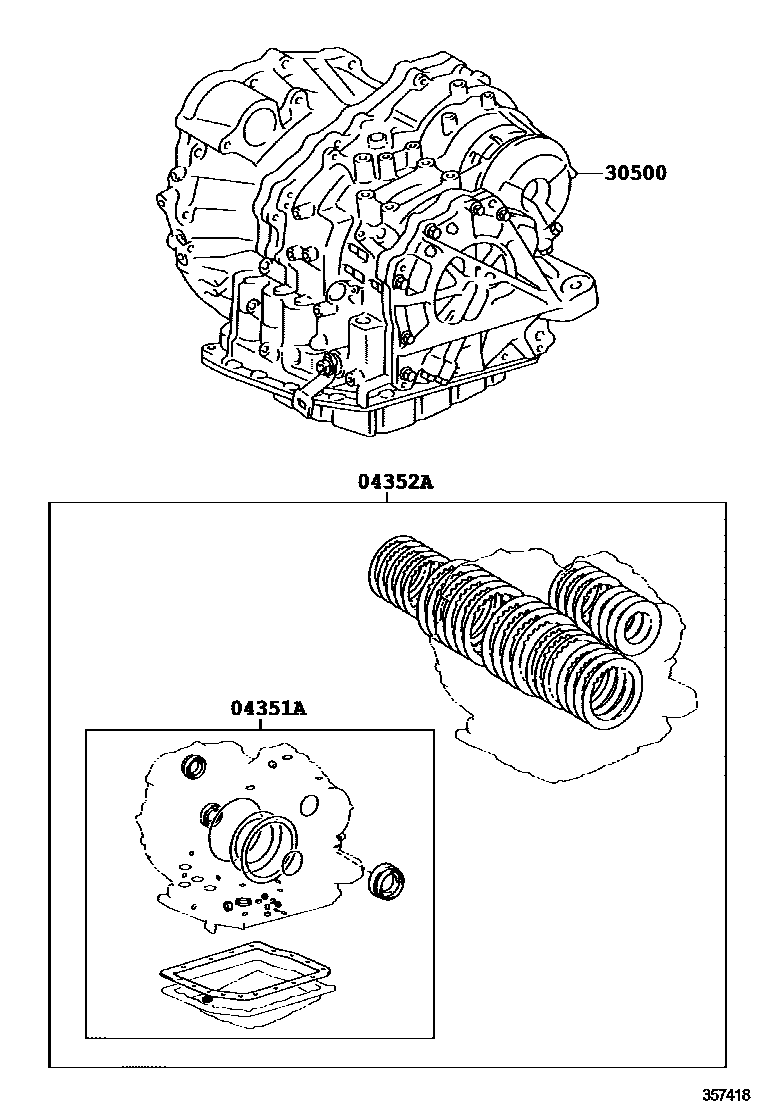 30500

04352A

04351A

357418