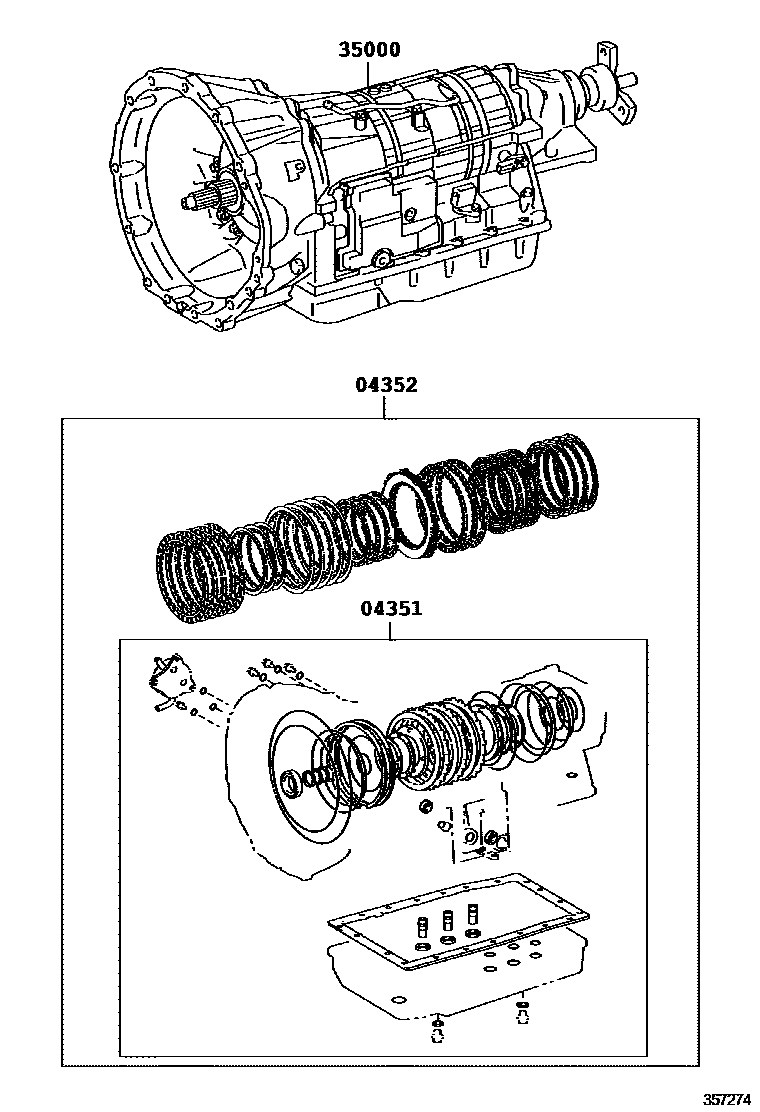 35000

04352

04351

357274