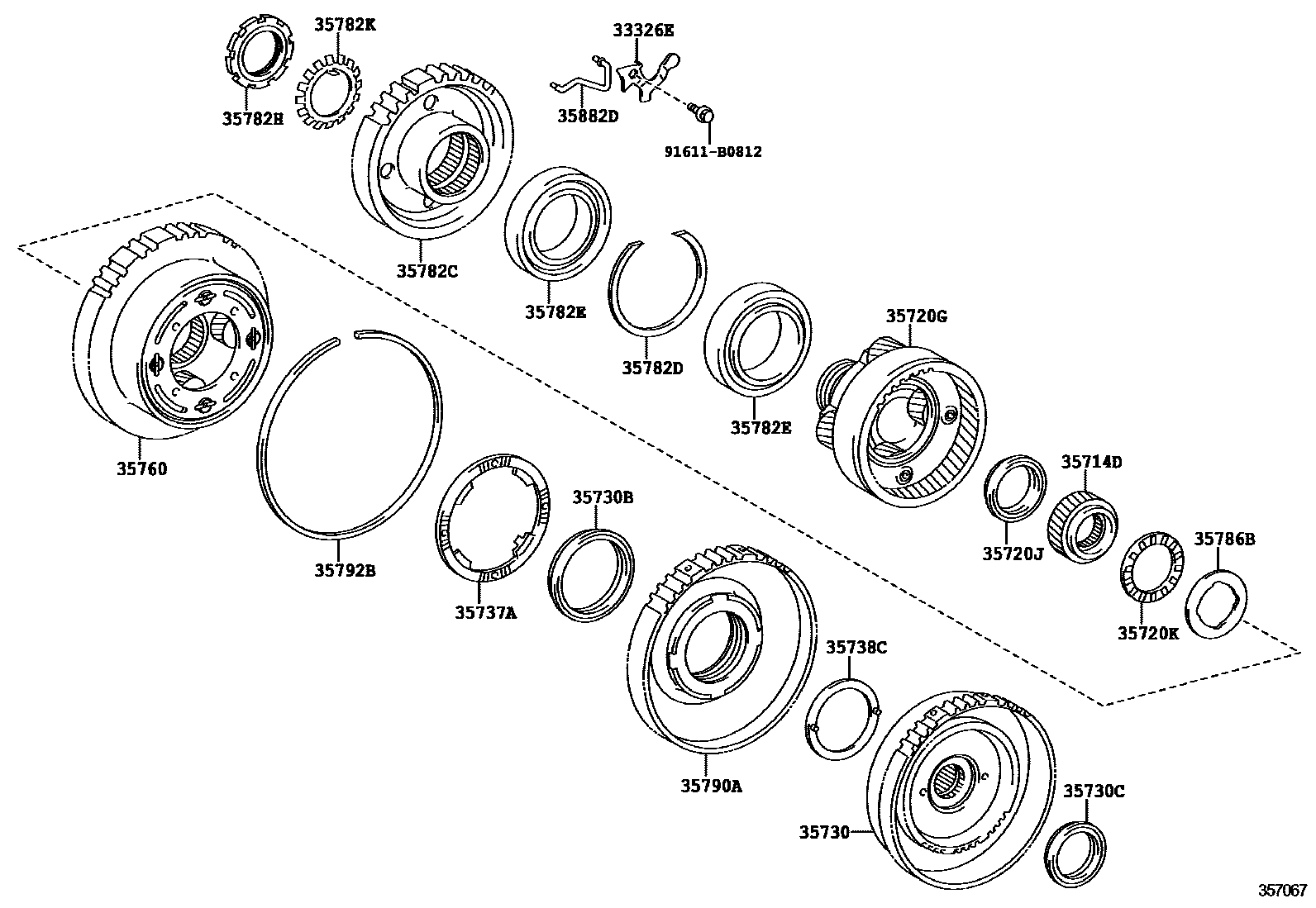 35782K
33326E
35782H
35882D
91611-B0812
35782C
35782E
35782D
35720G
35782E
35760
35714D
35730B
35720J
35786B
35792B
35737A
35720K
35738C
35790A
35730C
35730
357067