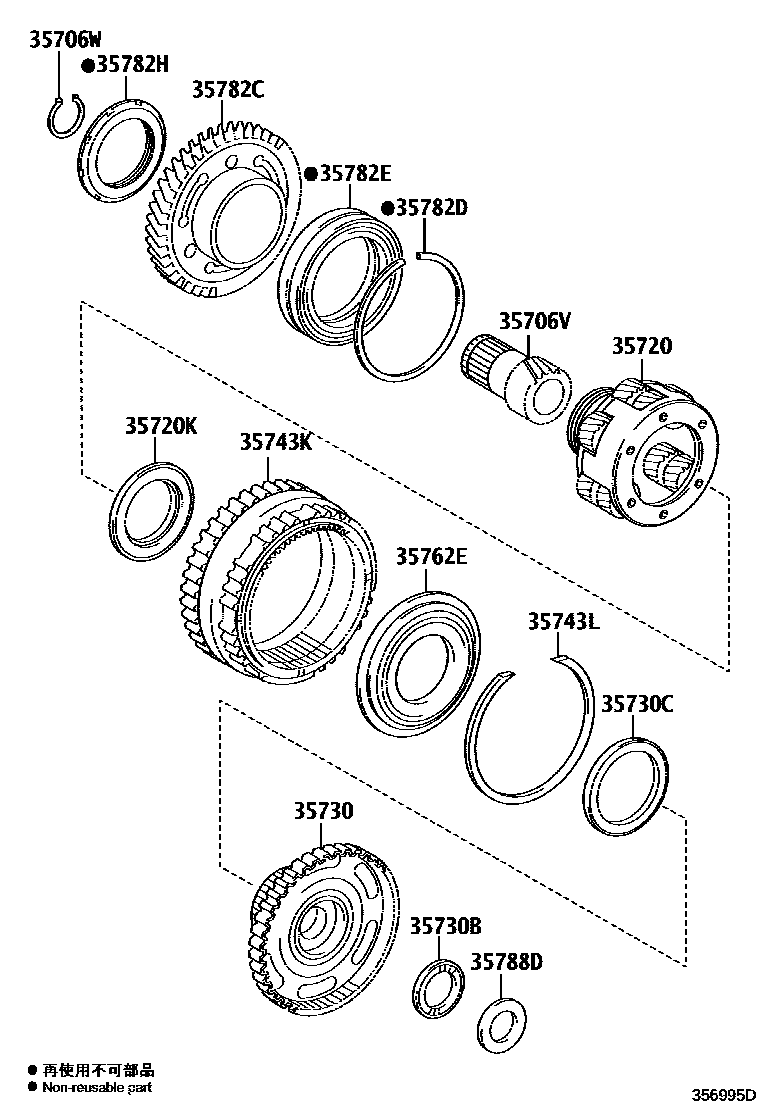 35706W
●35782H
35782C
●35782E
●35782D
35706V
35720
35720K
35743K
35762E
35743L
35730C
35730
35730B
35788D

● 再使用不可部品
● Non-reusable part

356995D