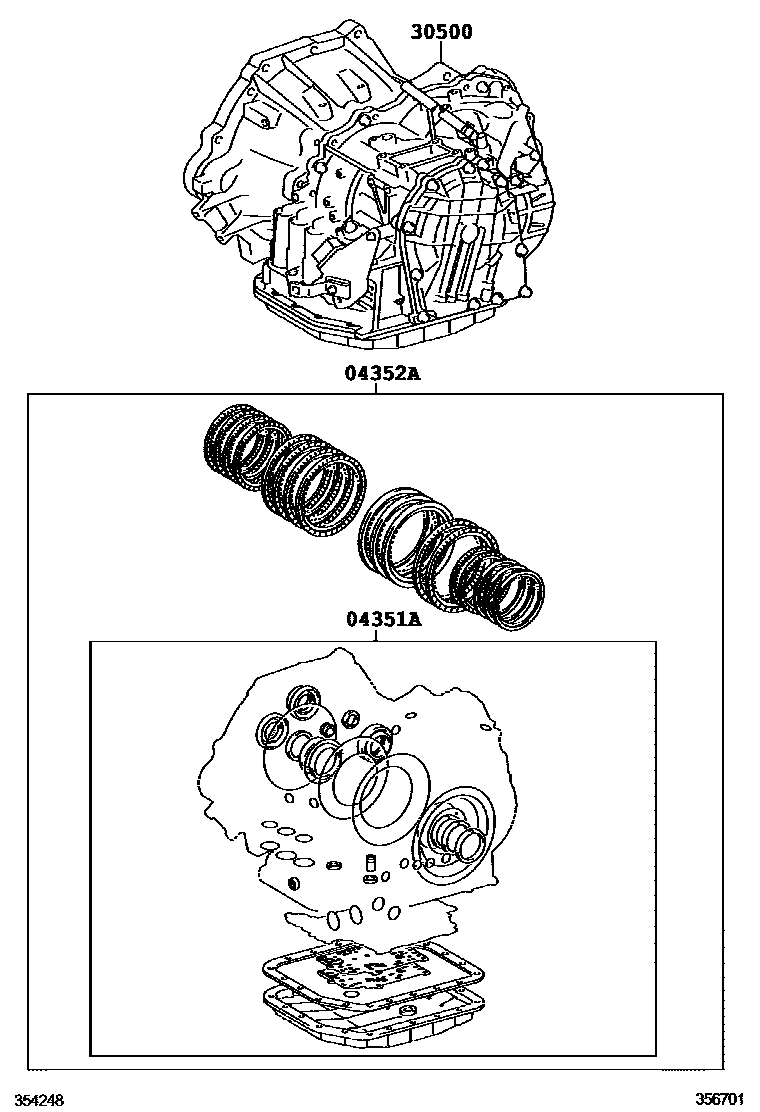 30500

04352A

04351A

354248

356701