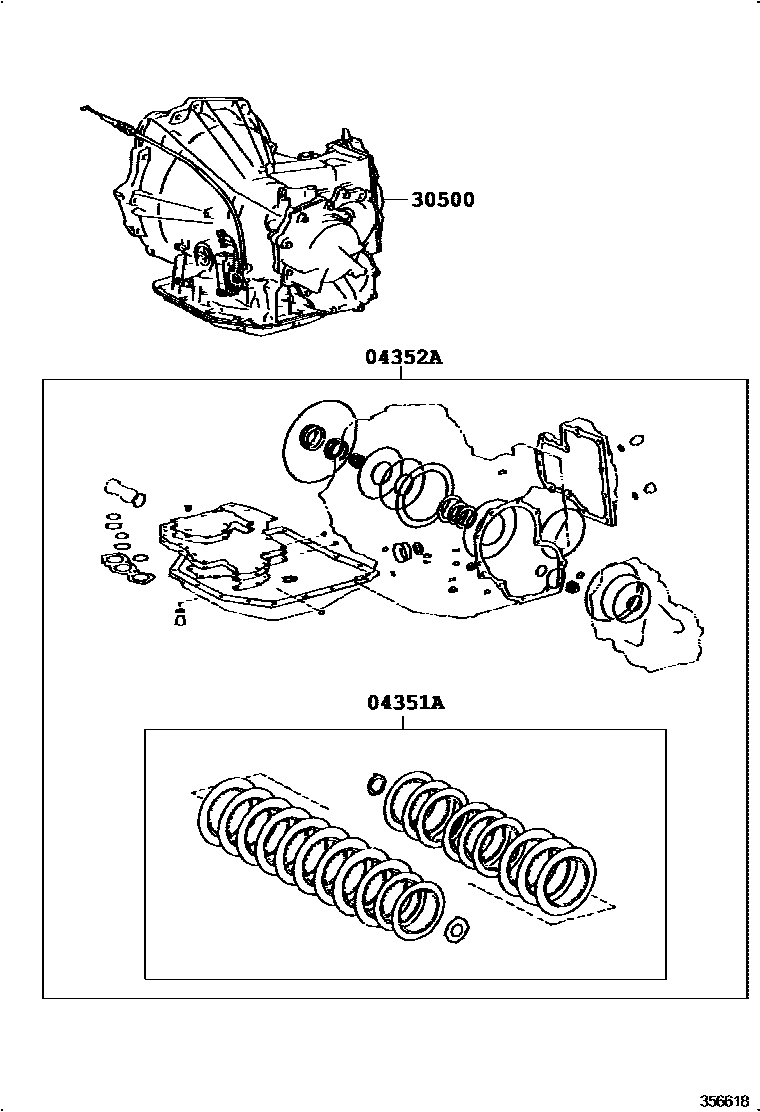 30500

04352A

04351A

356618