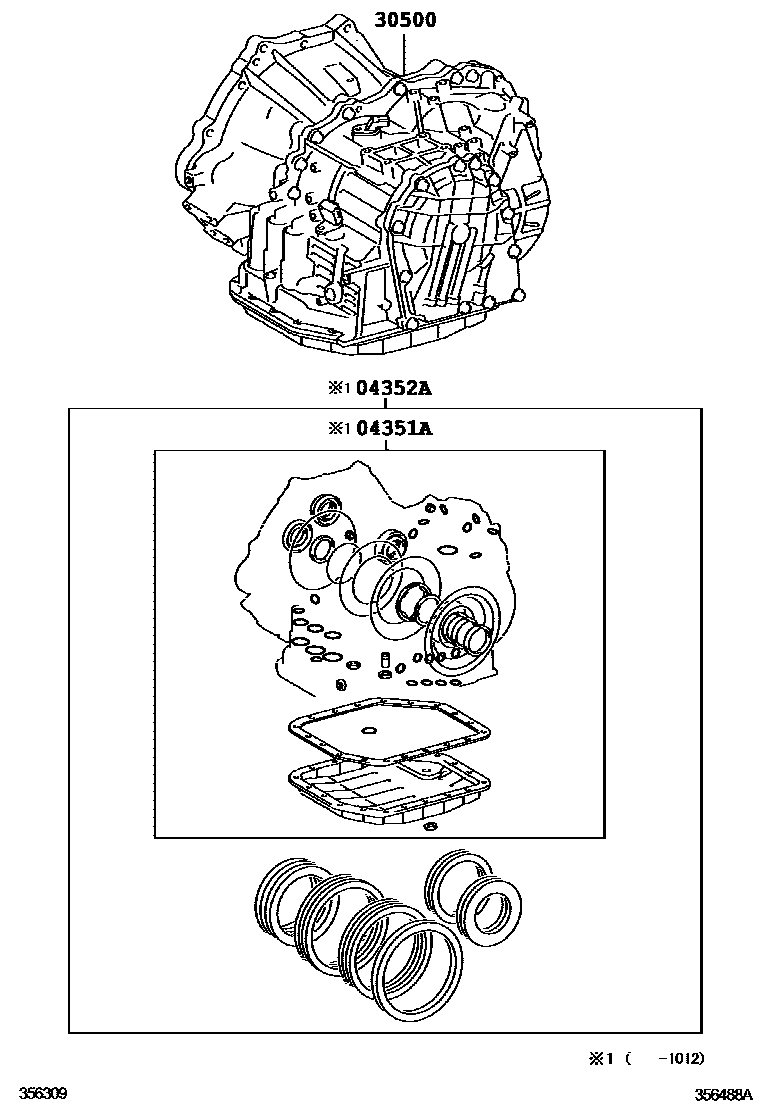 30500

※1 04352A

※1 04351A

※1 (    -1012)

356309

356488A