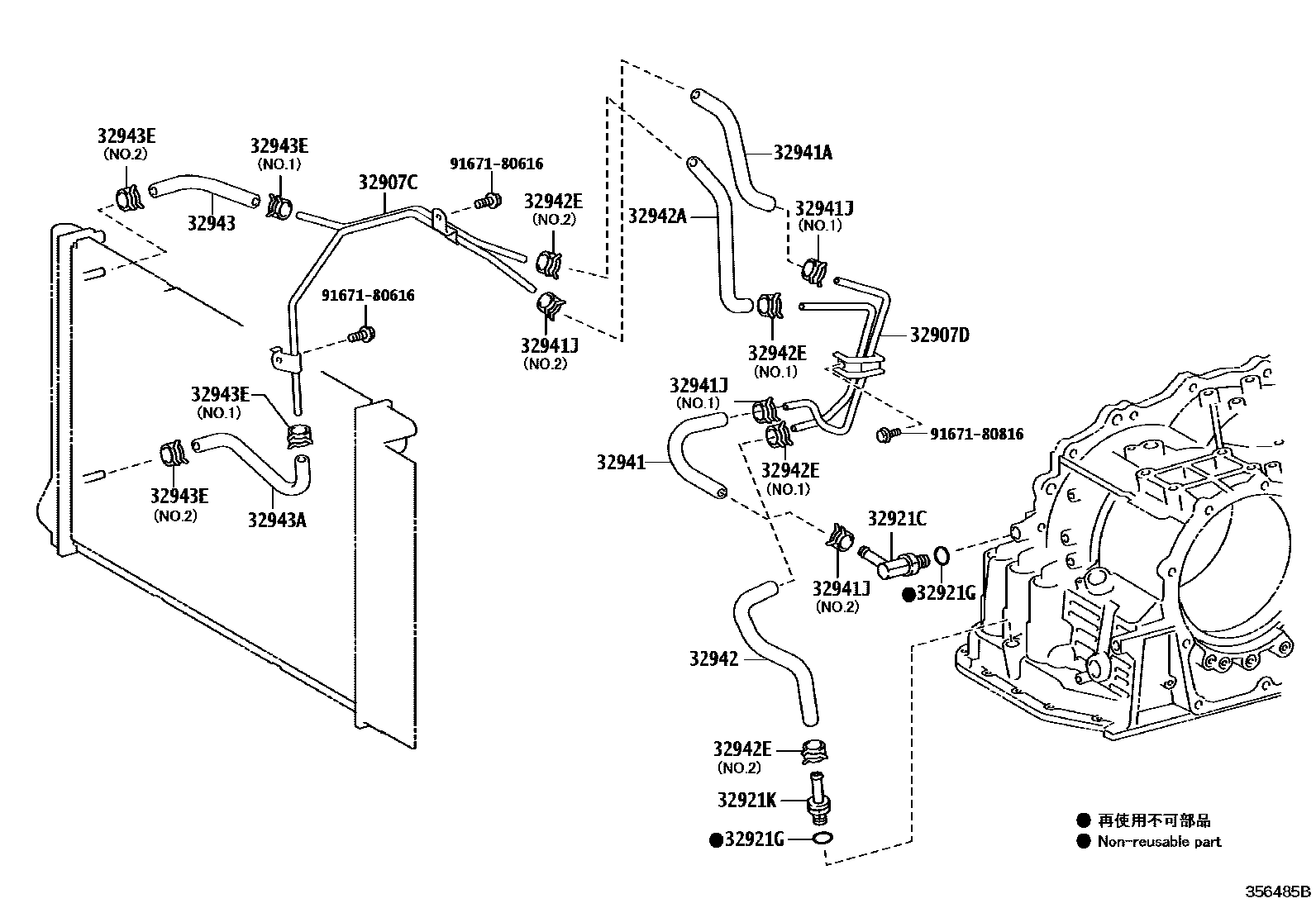 32943E
(NO.2)

32943E
(NO.1)

32943

32907C

91671-80616

32942E
(NO.2)

91671-80616

32941J
(NO.2)

32943E
(NO.1)

32943E
(NO.2)

32943A

32941A

32942A

32941J
(NO.1)

32942E
(NO.1)

32907D

32941J
(NO.1)

91671-80816

32941

32942E
(NO.1)

32921C

32941J
(NO.2)

●32921G

32942

32942E
(NO.2)

32921K

●32921G

● 再使用不可部品
● Non-reusable part

356485B