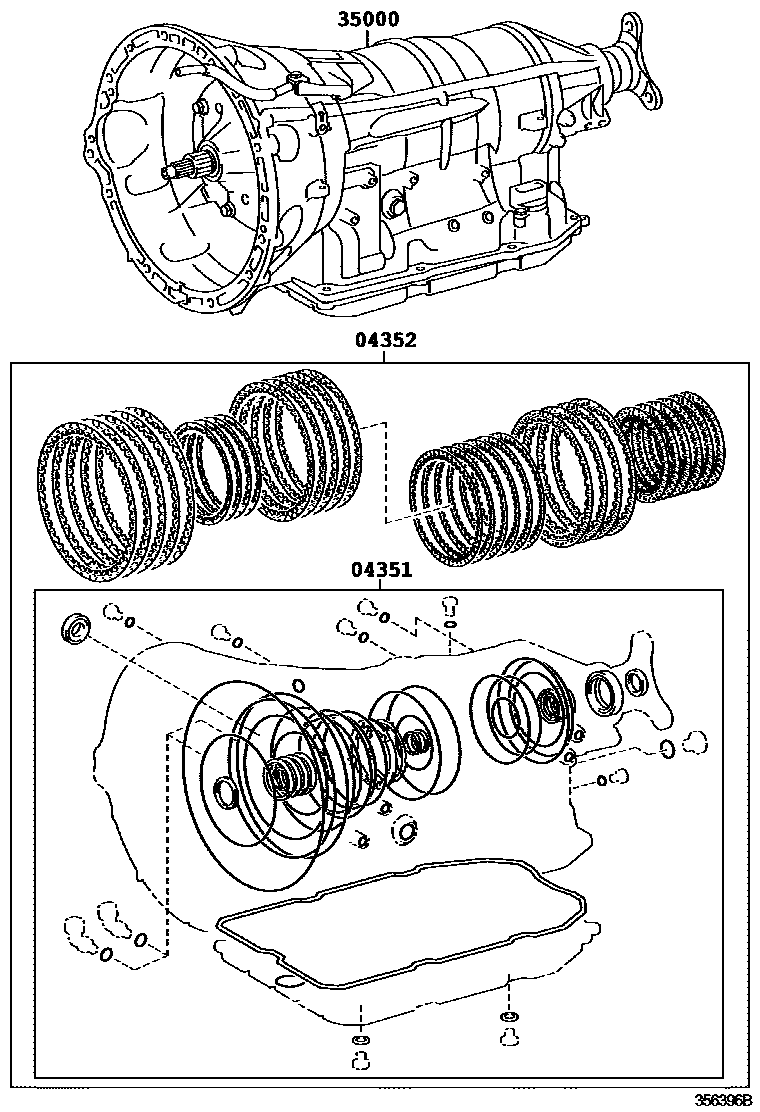 35000

04352

04351

356396B