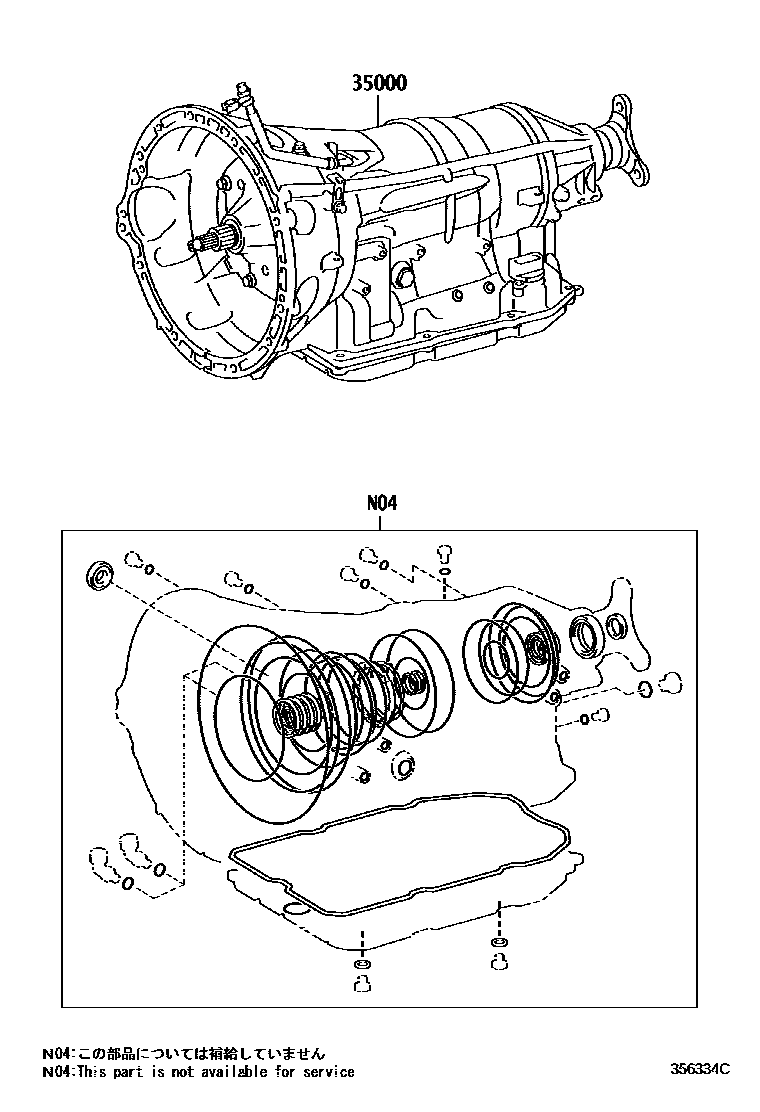 35000

N04

N04:この部品については補給していません
N04:This part is not available for service

356334C