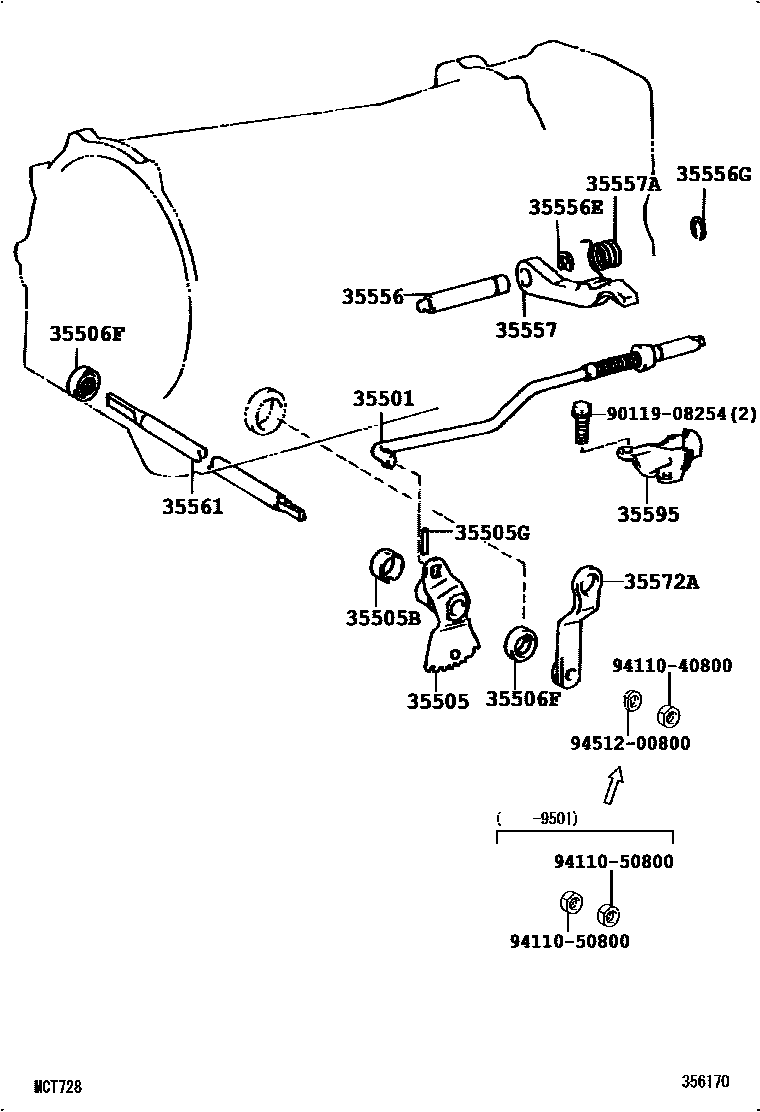 35557A
35556G
35556E
35556
35557
35506F
35501
90119-08254(2)
35561
35595
35505G
35572A
35505B
94110-40800
35505
35506F
94512-00800
( -9501)
94110-50800
94110-50800
MCT728
356170