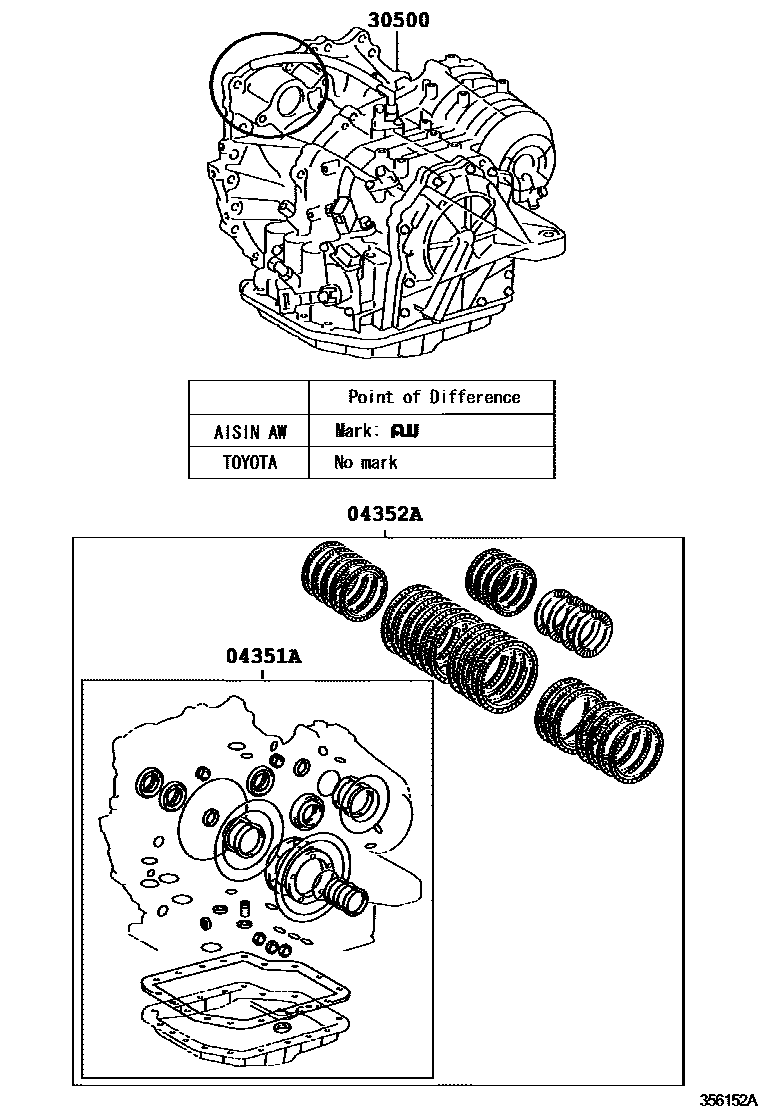 30500

| | Point of Difference |
|---|---|
| AISIN AW | Mark: AW |
| TOYOTA | No mark |

04352A

04351A

356152A