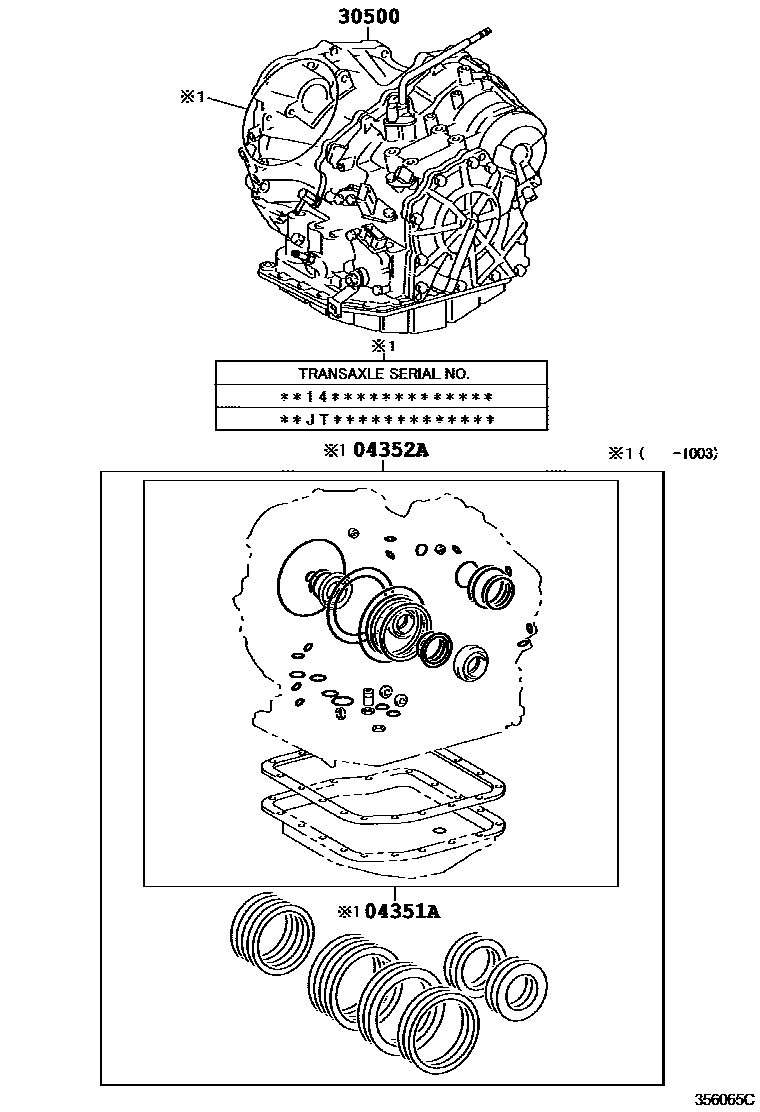 30500

※1

※1

| TRANSAXLE SERIAL NO. |
|---|
| \*\*14\*\*\*\*\*\*\*\*\*\*\*\*\*\* |
| \*\*JT\*\*\*\*\*\*\*\*\*\*\*\*\*\* |

※1 04352A

※1 (　　-1003)

※1 04351A

356065C