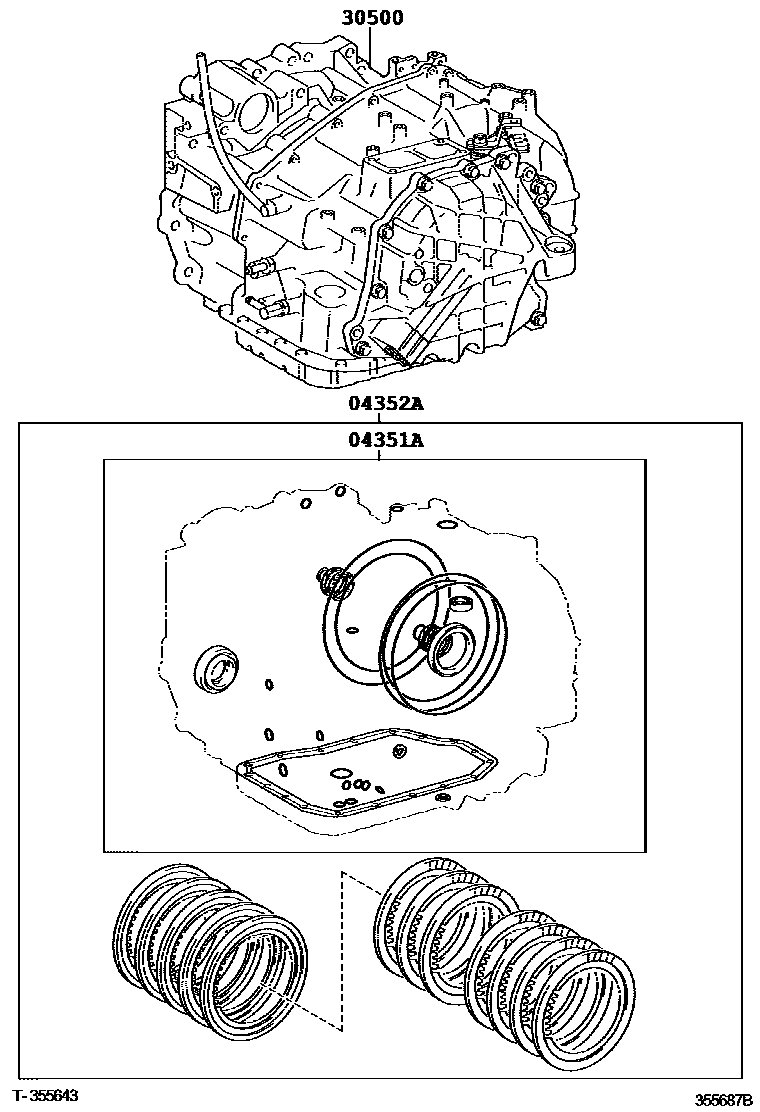 30500

04352A

04351A

T-355643

355687B