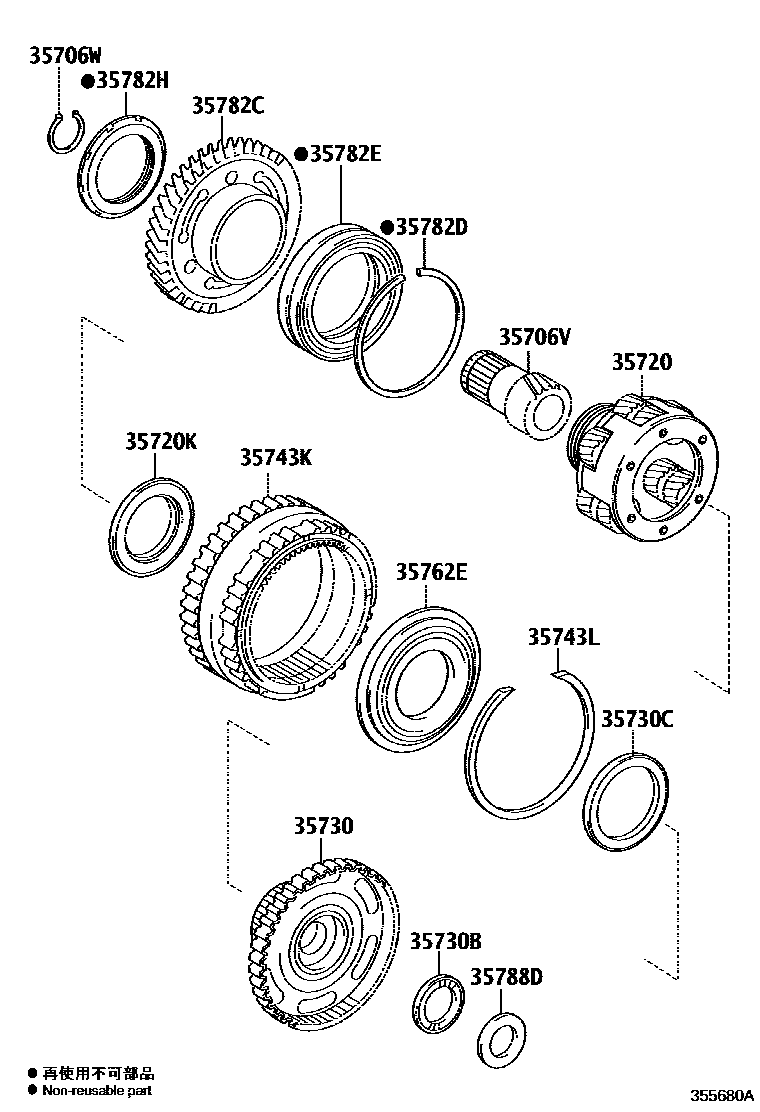 35706W
●35782H
35782C
●35782E
●35782D
35706V
35720
35720K
35743K
35762E
35743L
35730C
35730
35730B
35788D

● 再使用不可部品
● Non-reusable part

355680A