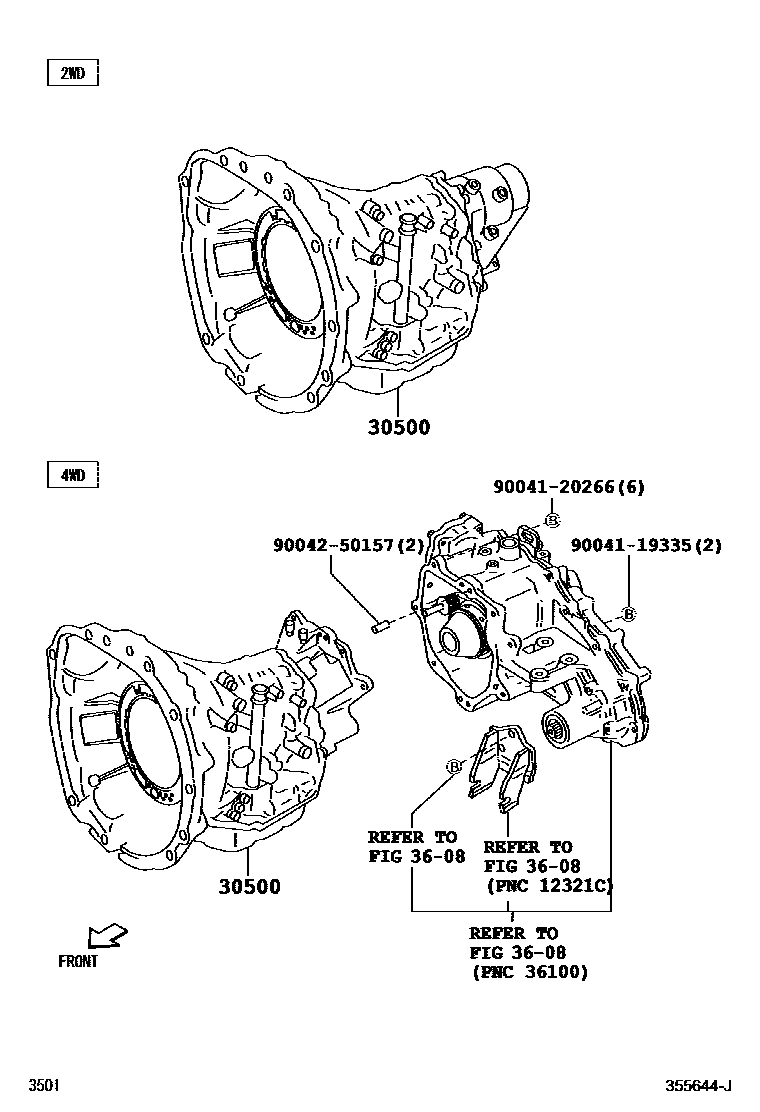 2WD

30500

4WD

90041-20266(6)

B

90042-50157(2)

90041-19335(2)

B

B

30500

REFER TO
FIG 36-08

REFER TO
FIG 36-08
(PNC 12321C)

REFER TO
FIG 36-08
(PNC 36100)

FRONT

3501

355644-J