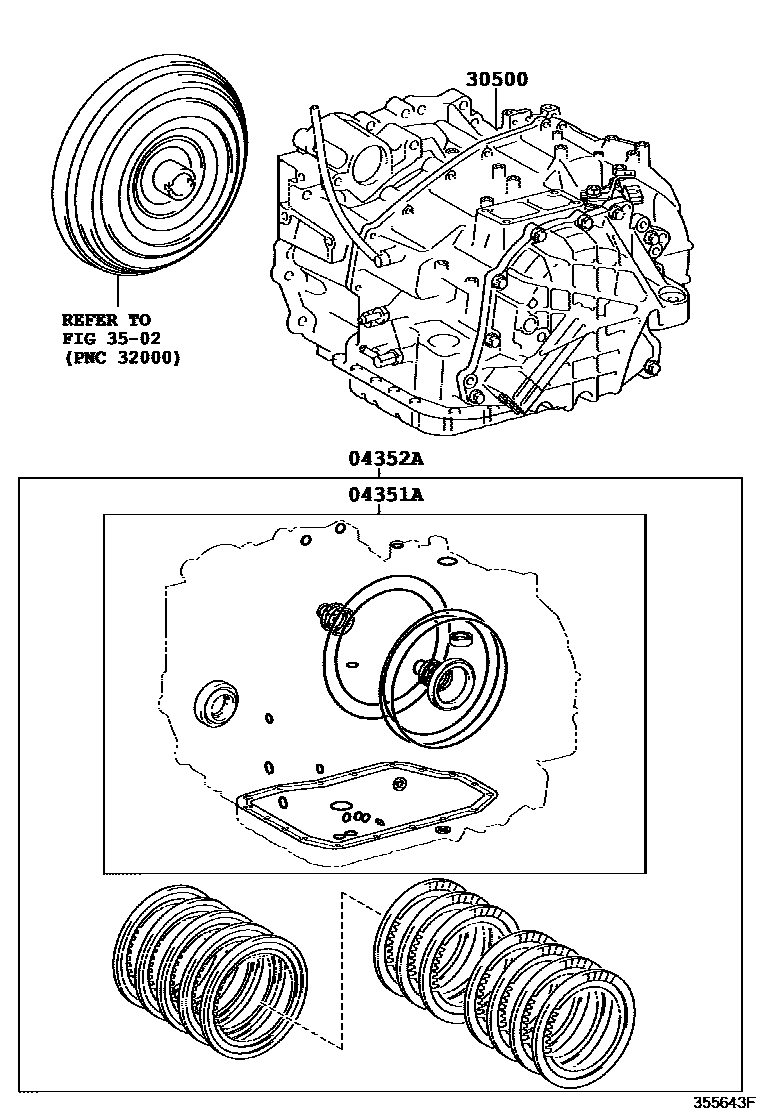 30500

REFER TO FIG 35-02 (PNC 32000)

04352A

04351A

355643F