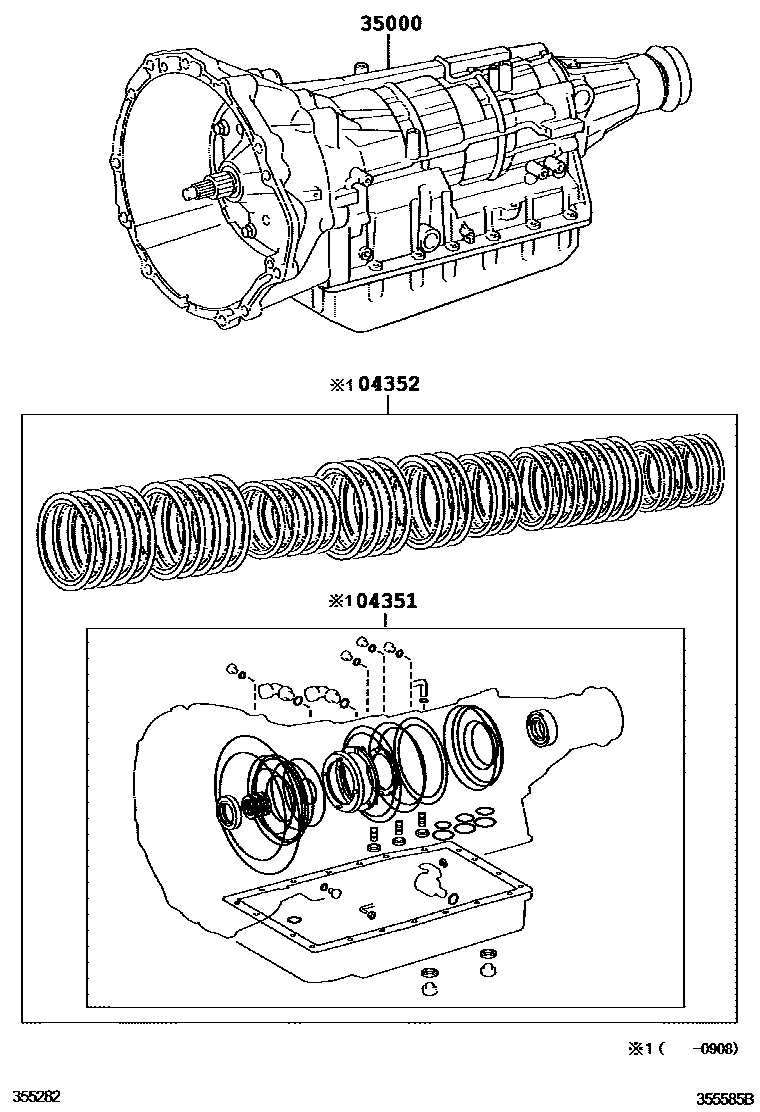 35000

※1 04352

※1 04351

※1 (　　-0908)

355282

355585B