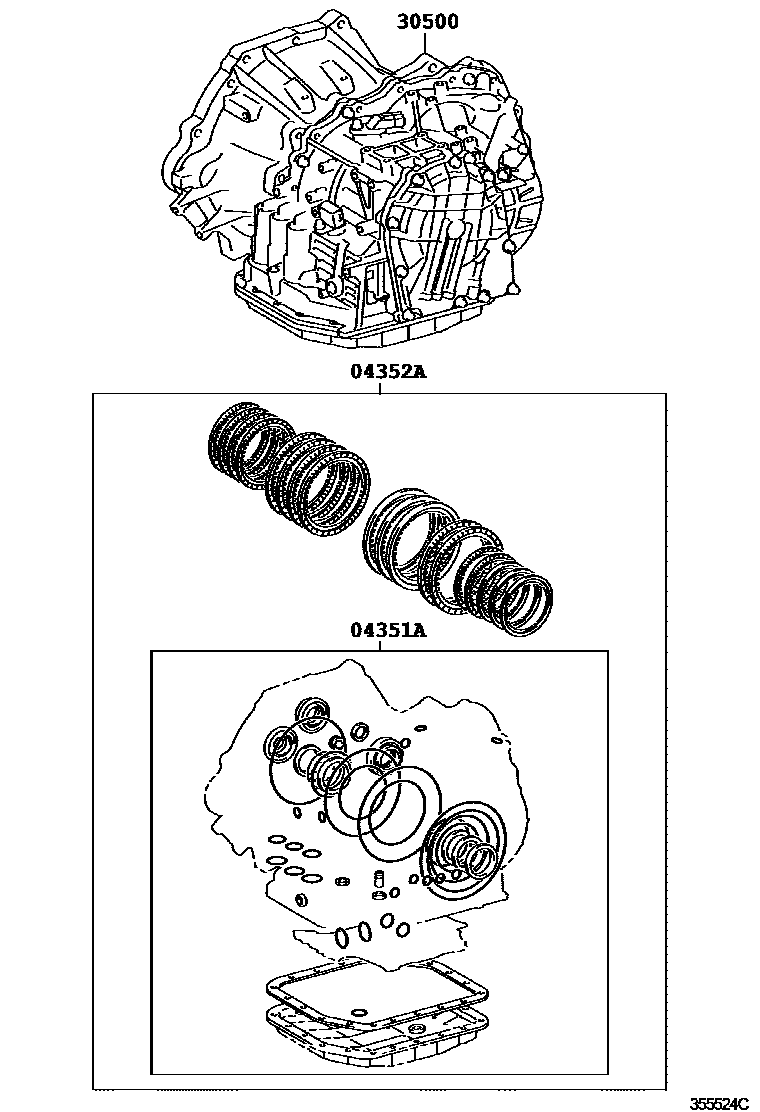 30500

04352A

04351A

355524C