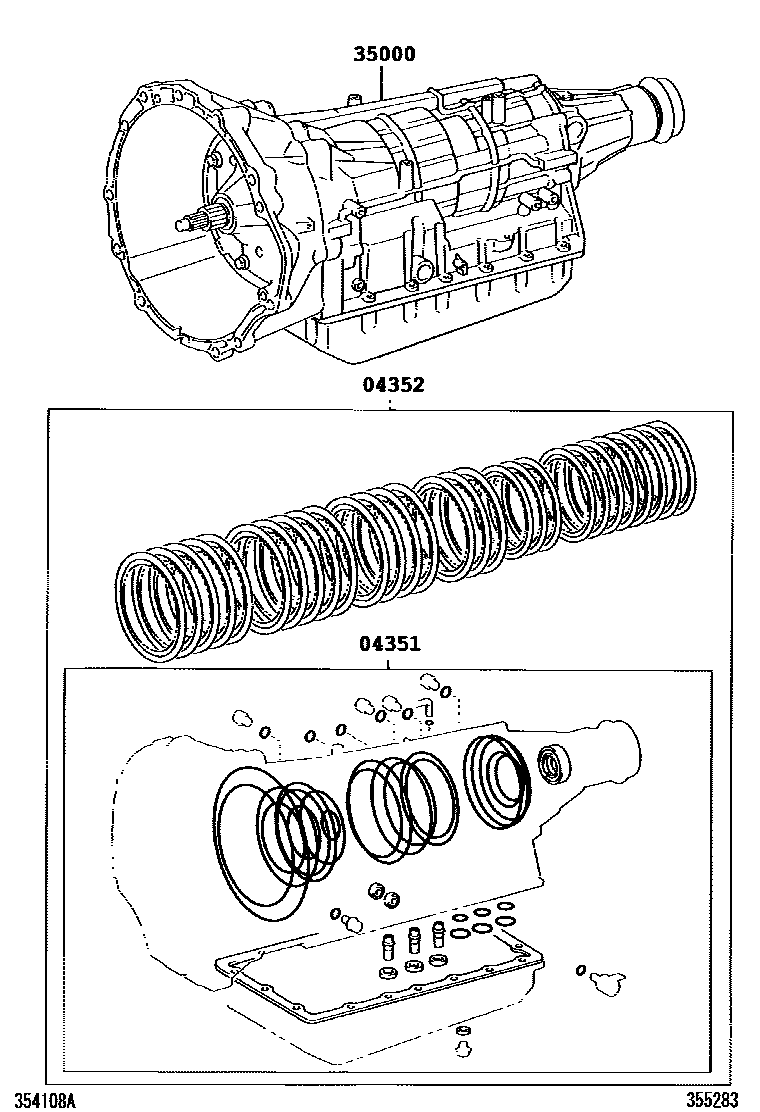 35000

04352

04351

354108A

355283