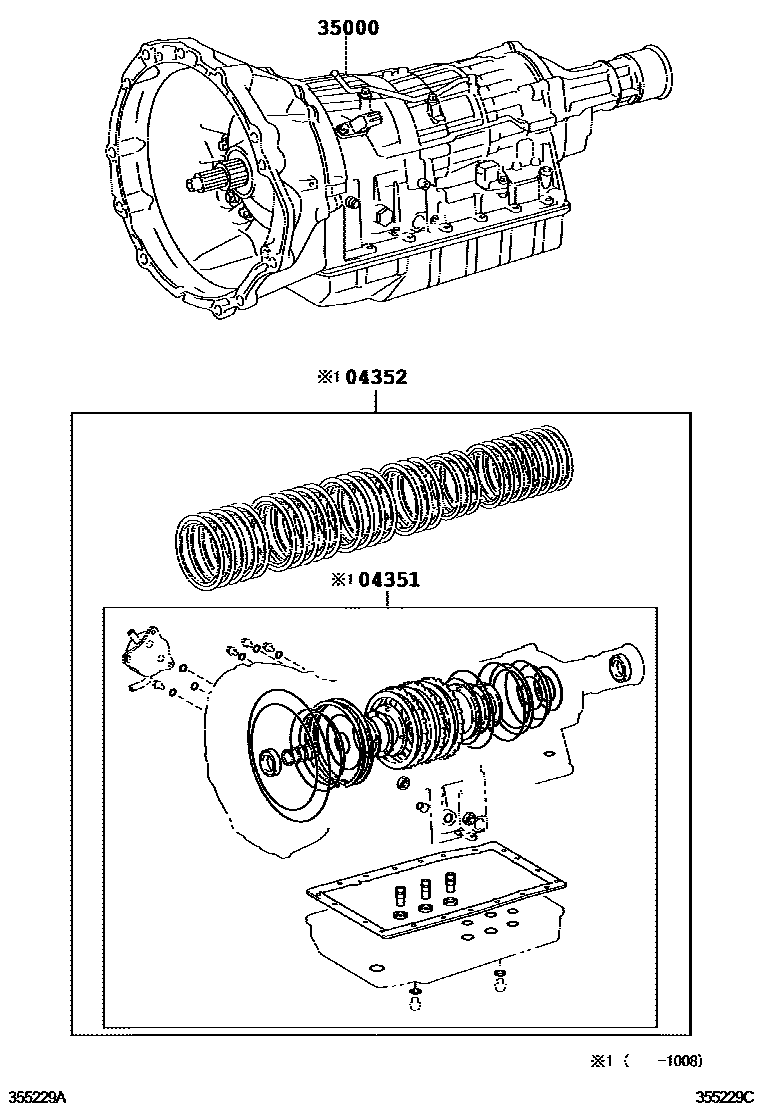 35000

※1 04352

※1 04351

※1 (　 -1008)

355229A

355229C