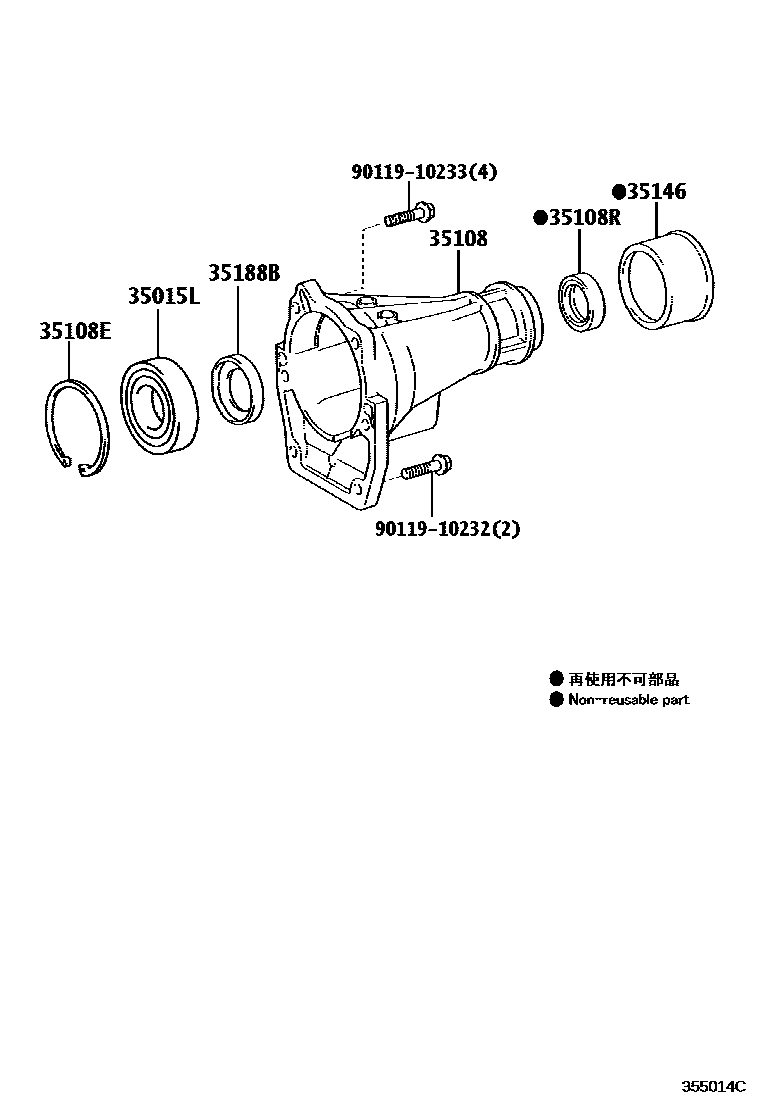 90119-10233(4)

●35146

●35108R

35108

35188B

35015L

35108E

90119-10232(2)

● 再使用不可部品
● Non-reusable part

355014C