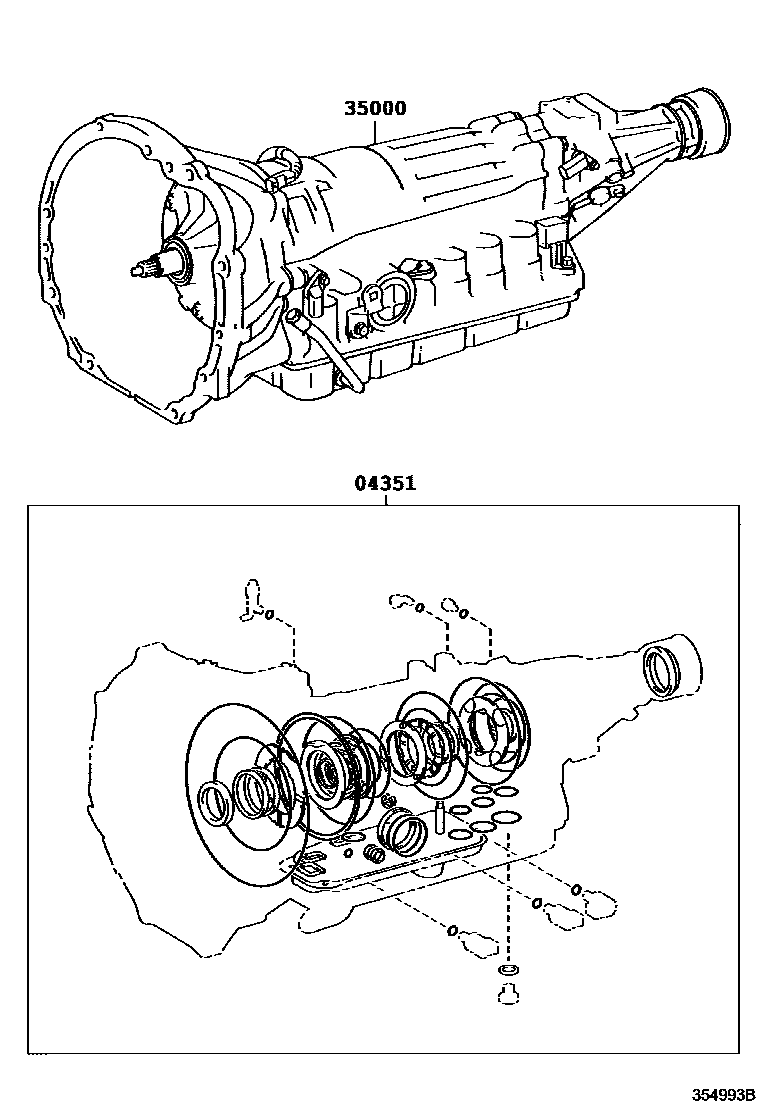 35000

04351

354993B