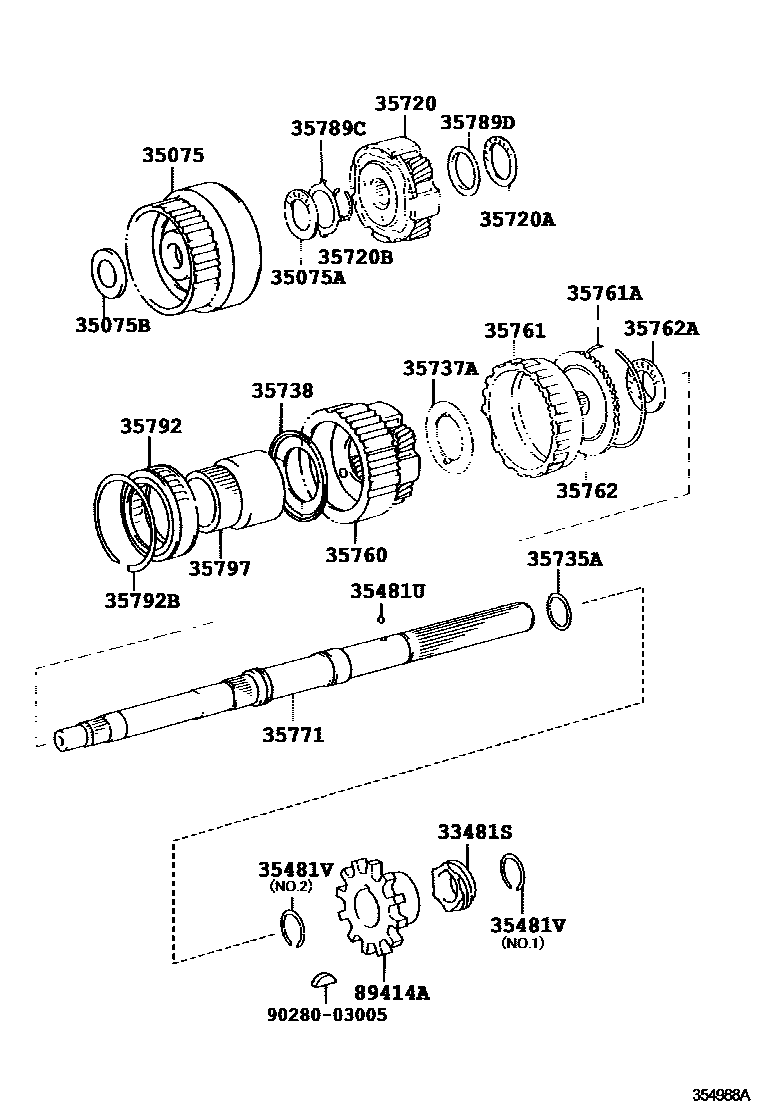 35720
35789C
35789D
35075
35720A
35720B
35075A
35075B
35761A
35761
35762A
35737A
35738
35792
35762
35760
35797
35792B
35735A
35481U
35771
33481S
35481V
(NO.2)
35481V
(NO.1)
89414A
90280-03005
354988A