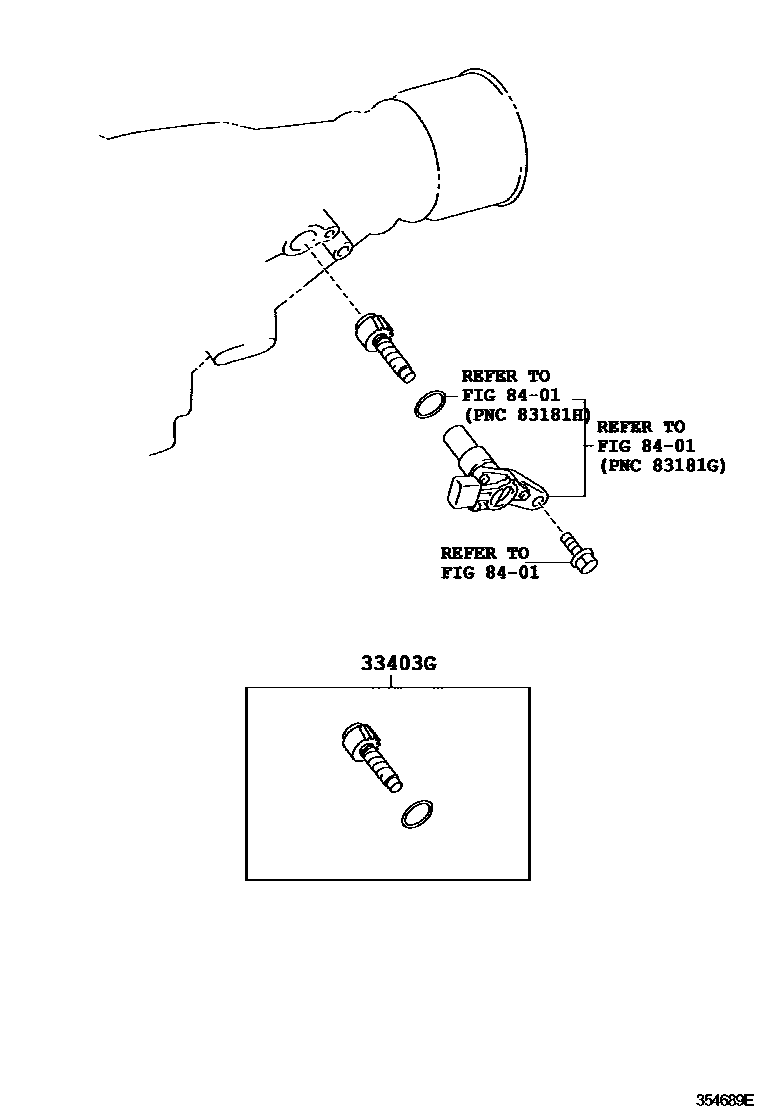 REFER TO
FIG 84-01
(PNC 83181H)

REFER TO
FIG 84-01
(PNC 83181G)

REFER TO
FIG 84-01

33403G

354689E