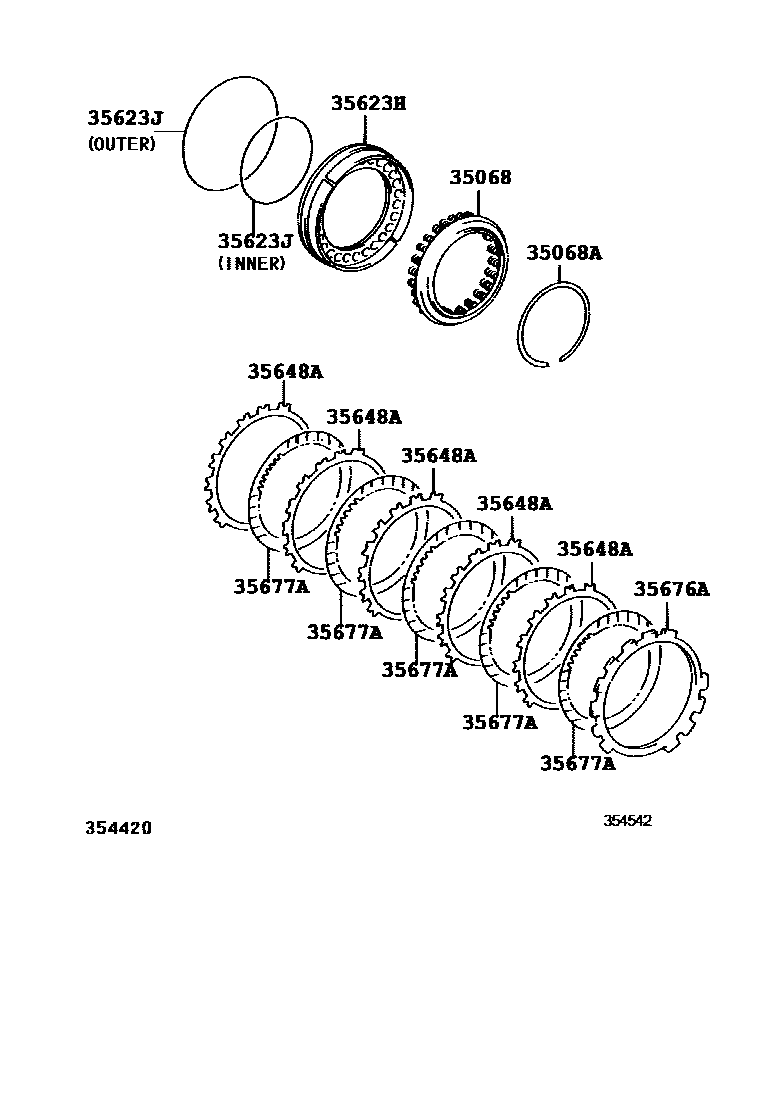 35623J
(OUTER)

35623H

35623J
(INNER)

35068

35068A

35648A

35648A

35648A

35648A

35648A

35676A

35677A

35677A

35677A

35677A

35677A

354420

354542