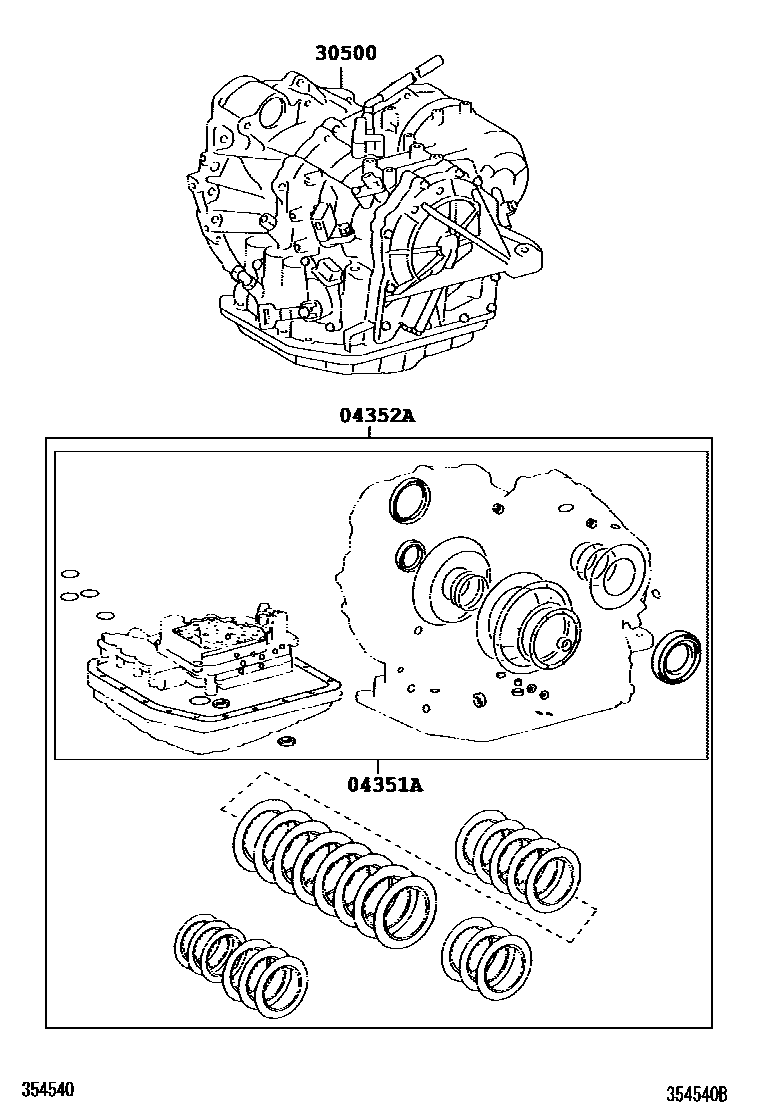 30500

04352A

04351A

354540

354540B