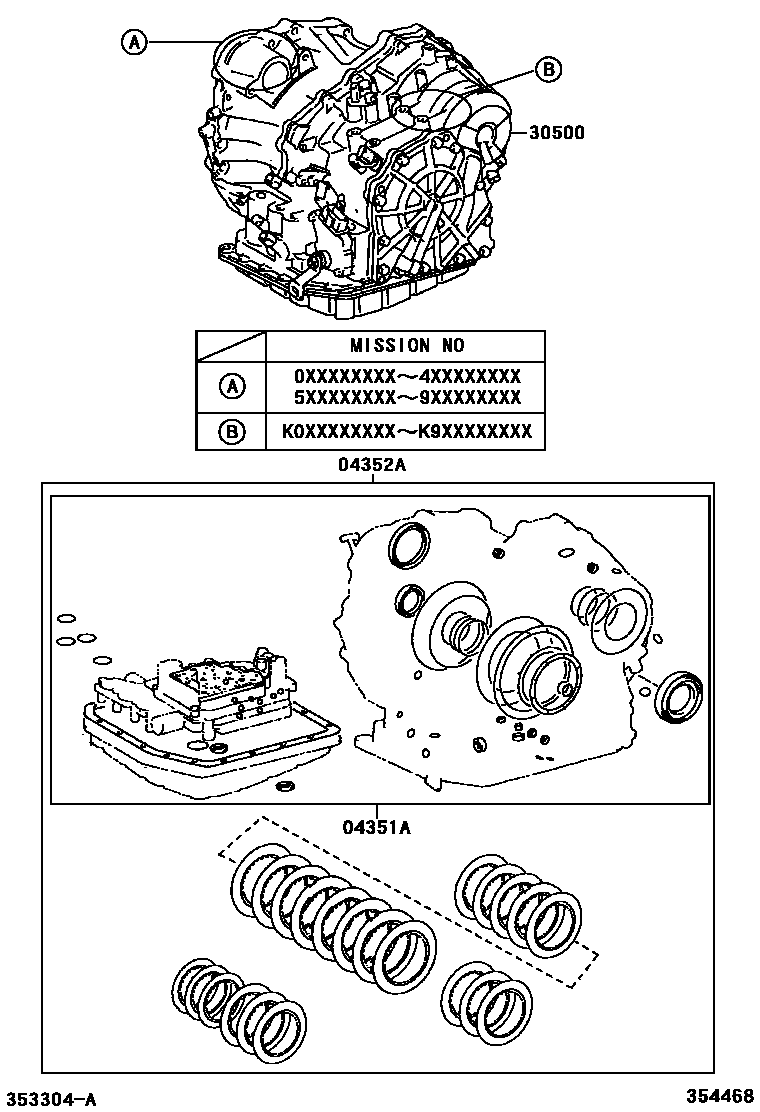 A

B

30500

| | MISSION NO |
|---|---|
| A | 0XXXXXXXX～4XXXXXXXX 5XXXXXXXX～9XXXXXXXX |
| B | K0XXXXXXXX～K9XXXXXXXX |

04352A

04351A

353304-A

354468