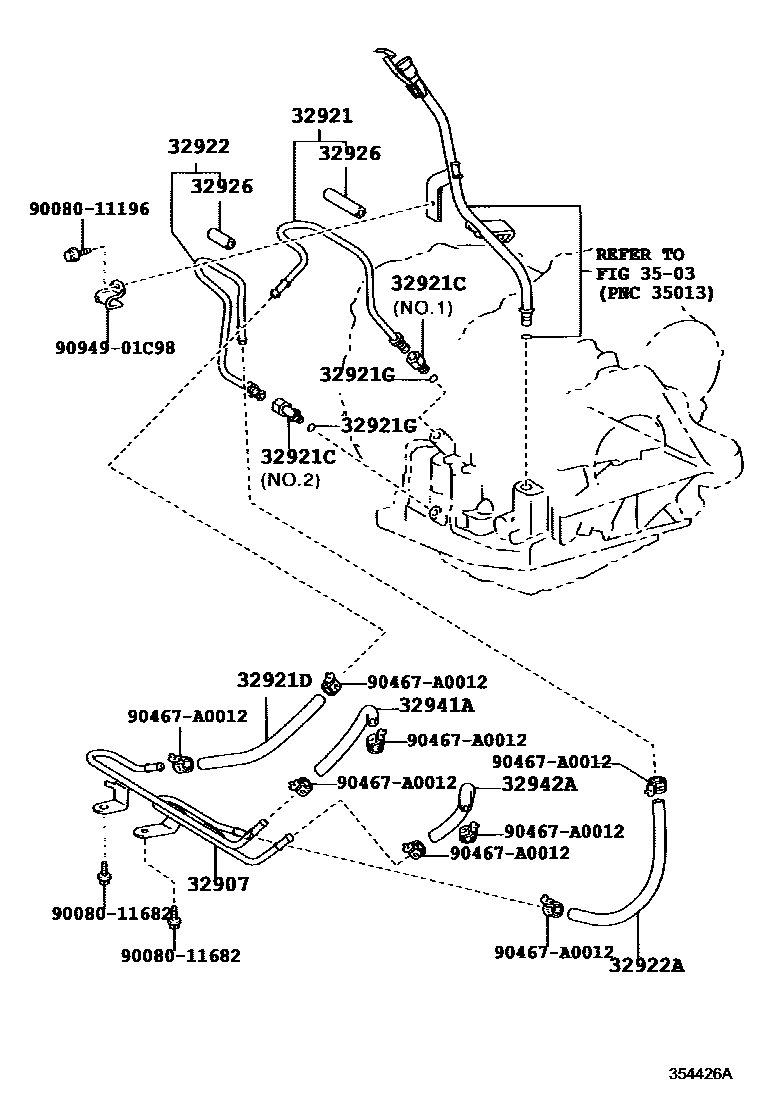 32921
32922
32926
32926
90080-11196
REFER TO
FIG 35-03
(PNC 35013)
32921C
(NO.1)
90949-01C98
32921G
32921G
32921C
(NO.2)
32921D
90467-A0012
90467-A0012
32941A
90467-A0012
90467-A0012
90467-A0012
32942A
90467-A0012
90467-A0012
32907
90080-11682
90080-11682
90467-A0012
32922A
354426A