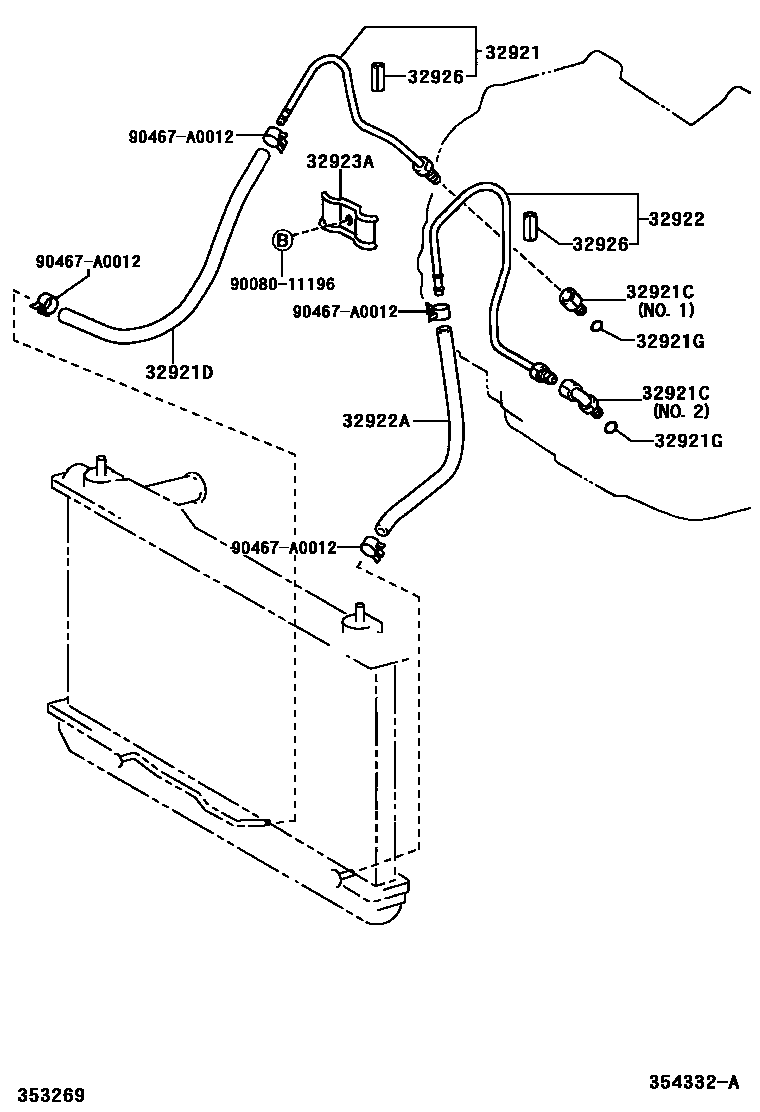 32921
32926
90467-A0012
32923A
32922
32926
B
90467-A0012
90080-11196
32921C
(NO. 1)
90467-A0012
32921G
32921D
32921C
(NO. 2)
32922A
32921G
90467-A0012
353269
354332-A