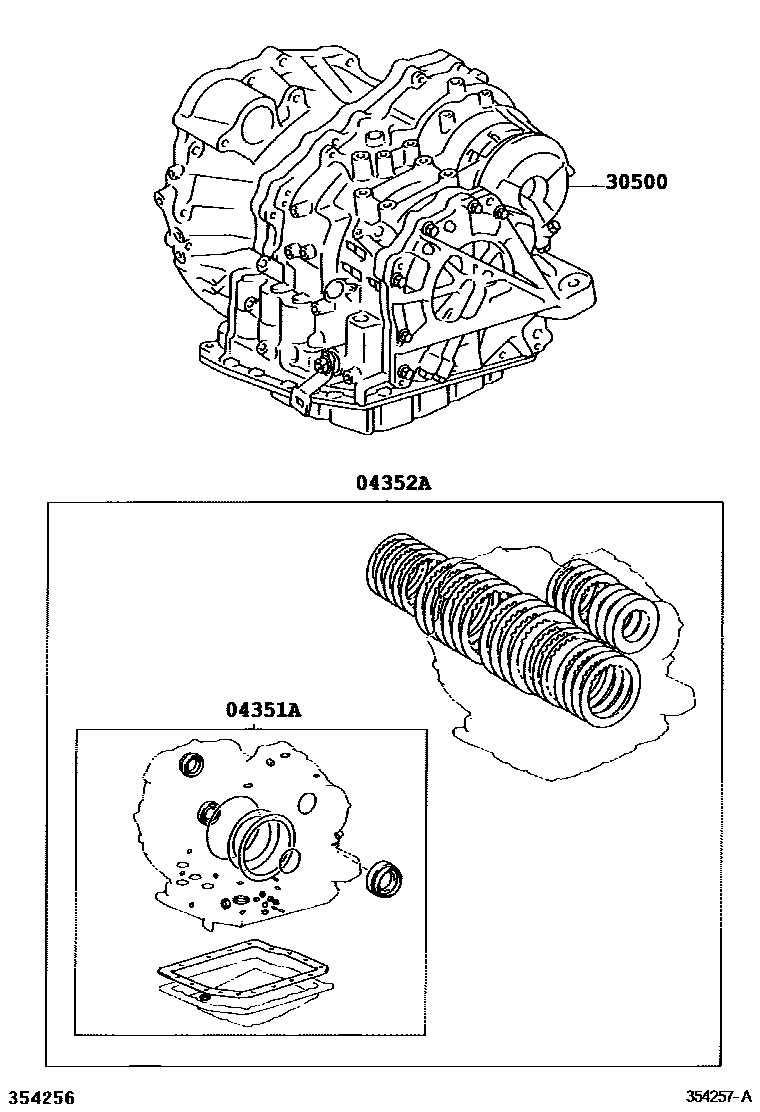 30500

04352A

04351A

354256

354257-A