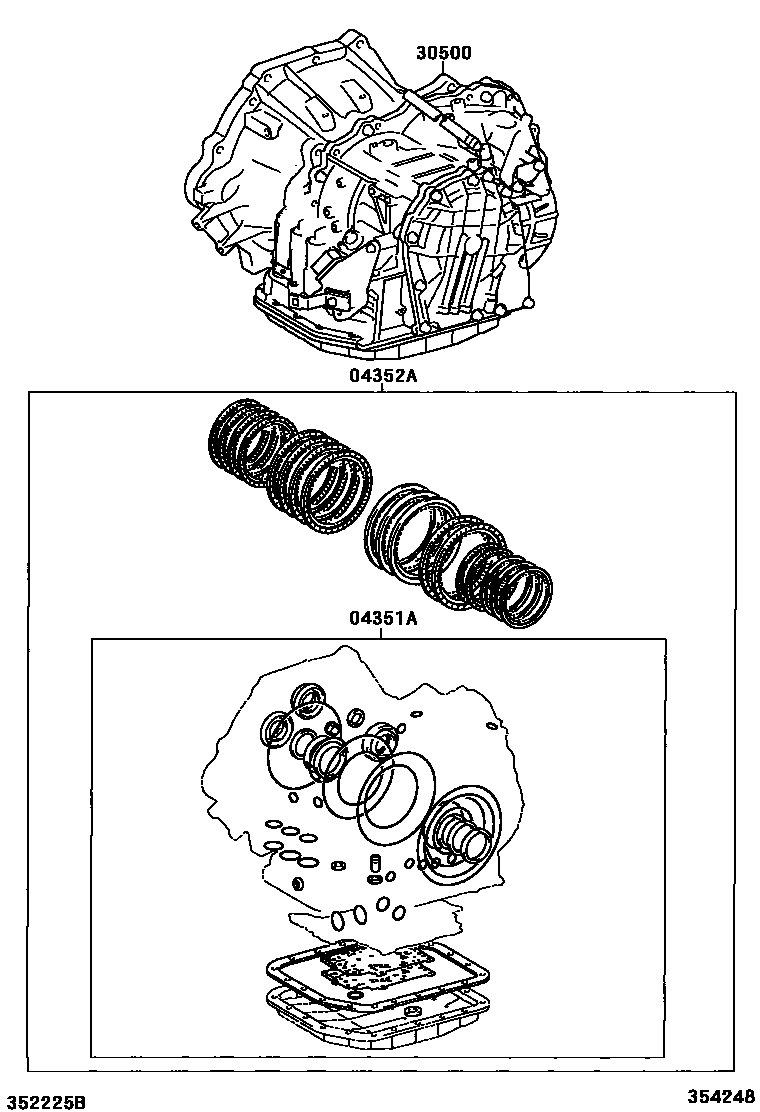 30500

04352A

04351A

352225B

354248