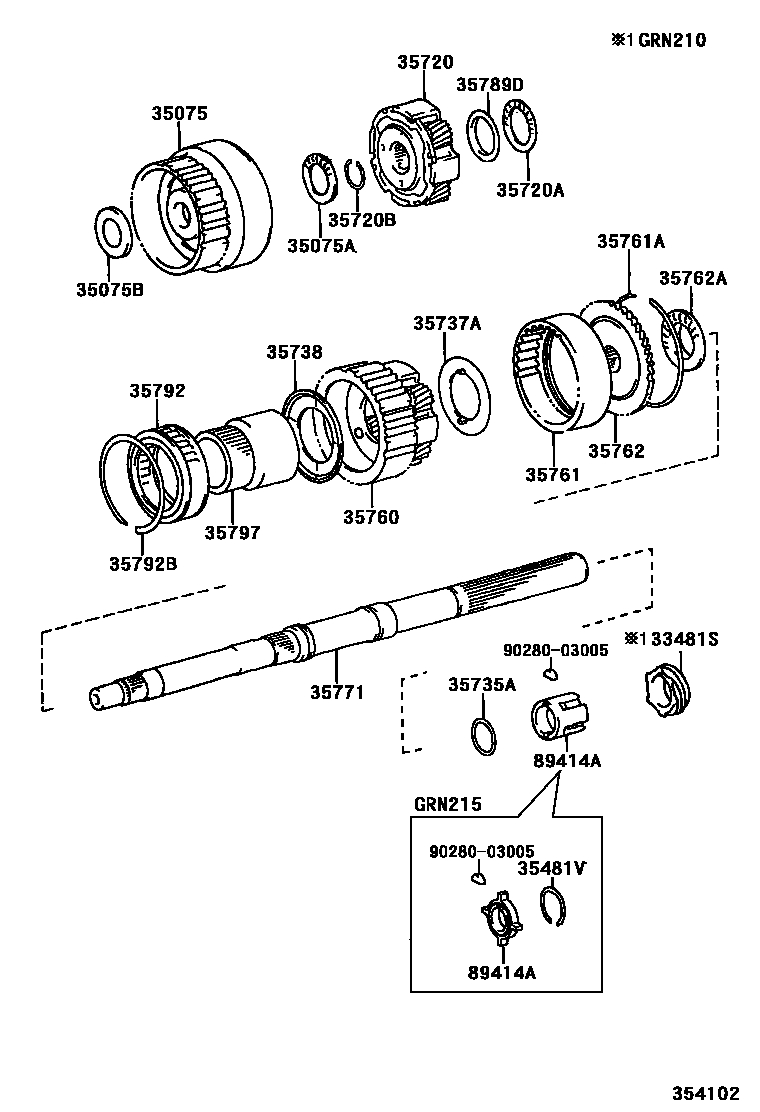 ※1 GRN210

35720
35789D
35075
35720A
35720B
35075A
35075B
35761A
35762A
35737A
35738
35792
35762
35761
35760
35797
35792B
90280-03005
※1 33481S
35771
35735A
89414A
GRN215
90280-03005
35481V
89414A

354102