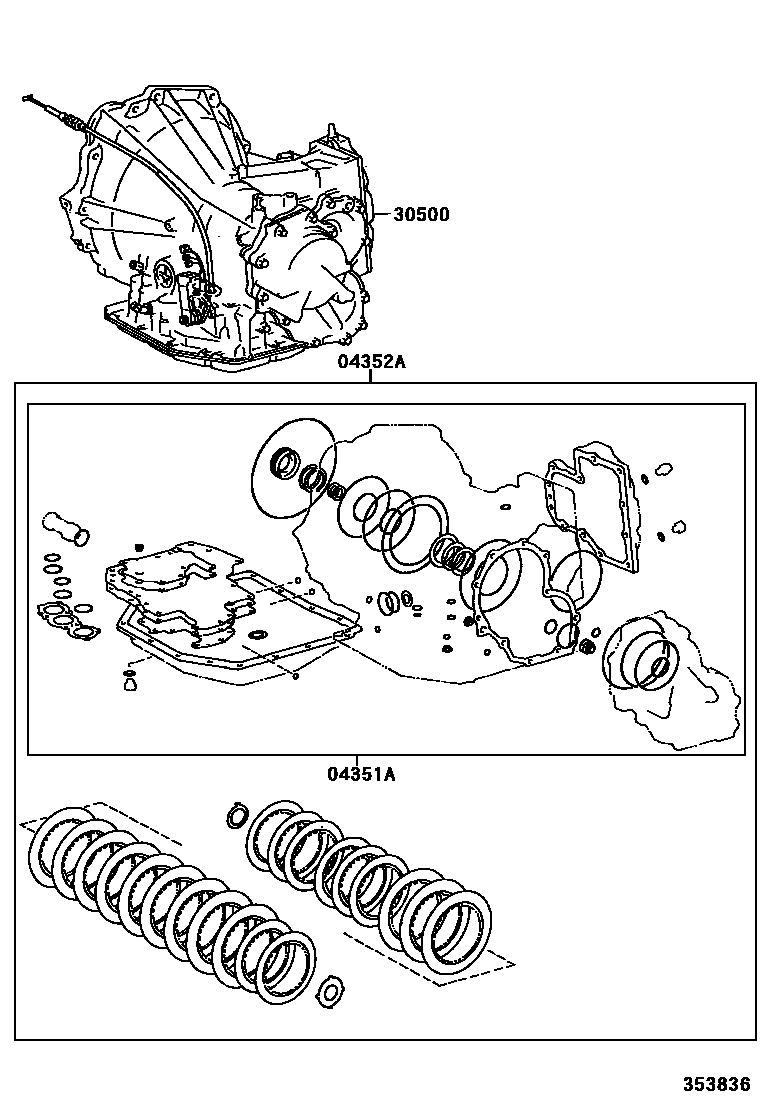 30500

04352A

04351A

353836