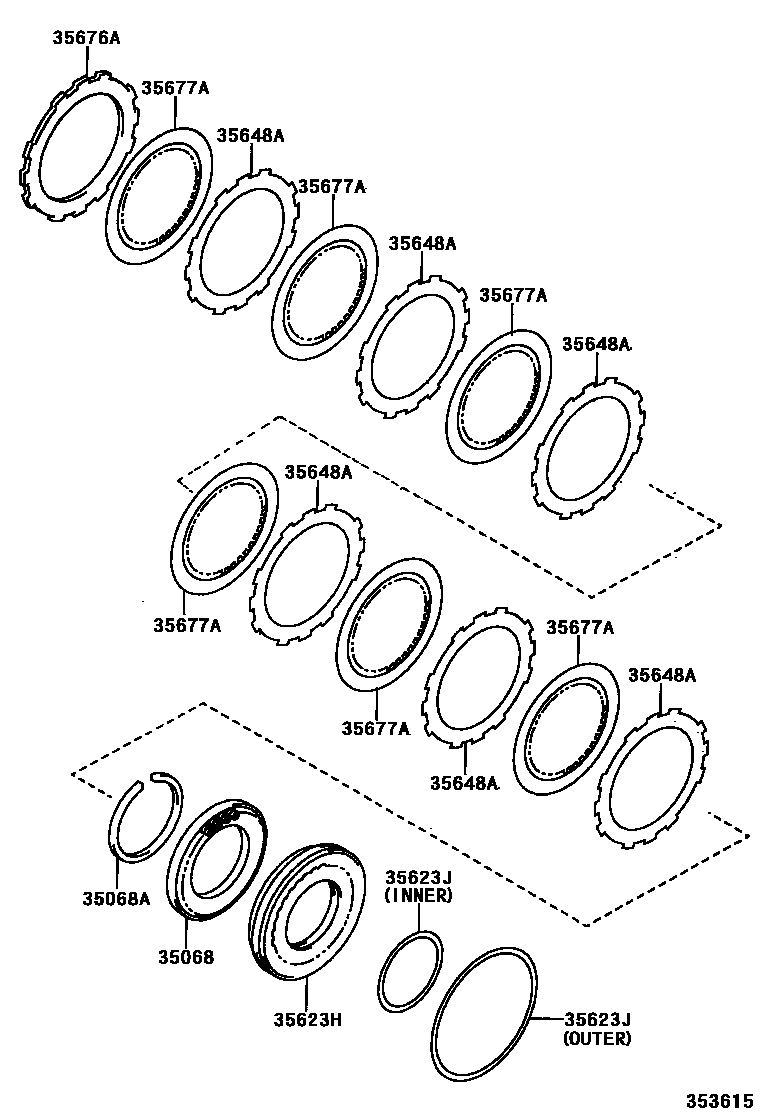 35676A
35677A
35648A
35677A
35648A
35677A
35648A
35648A
35677A
35677A
35677A
35648A
35648A
35068A
35068
35623H
35623J
(INNER)
35623J
(OUTER)
353615