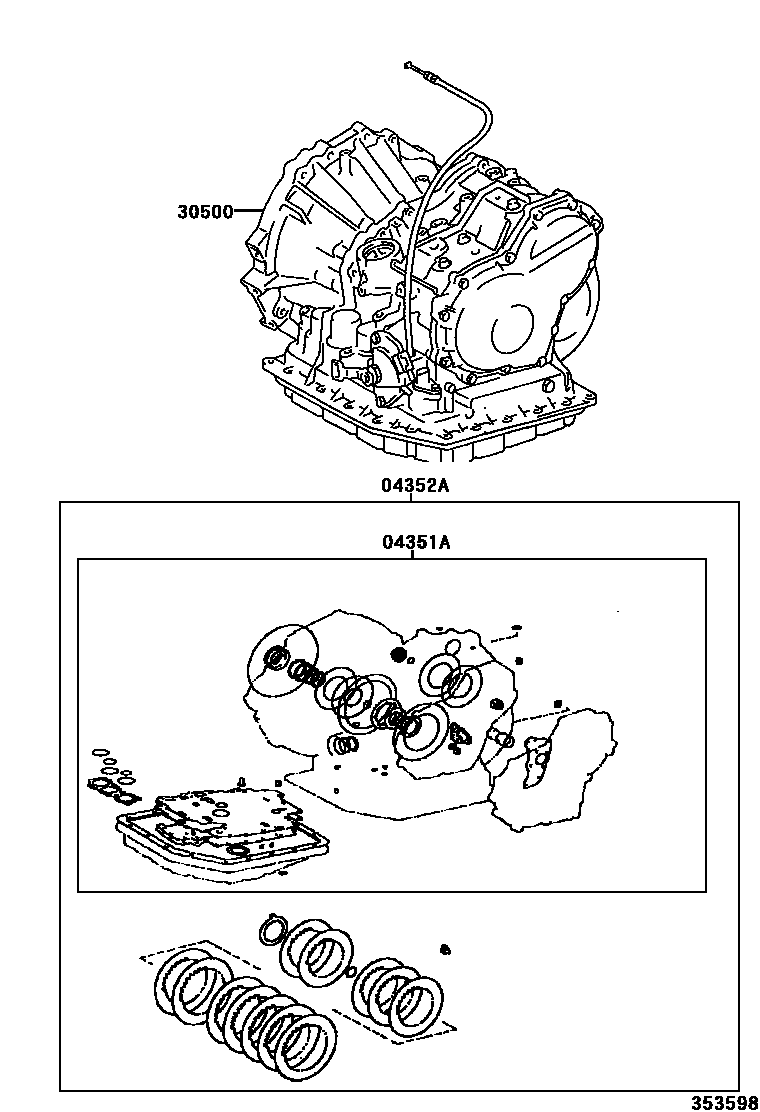 30500

04352A

04351A

353598