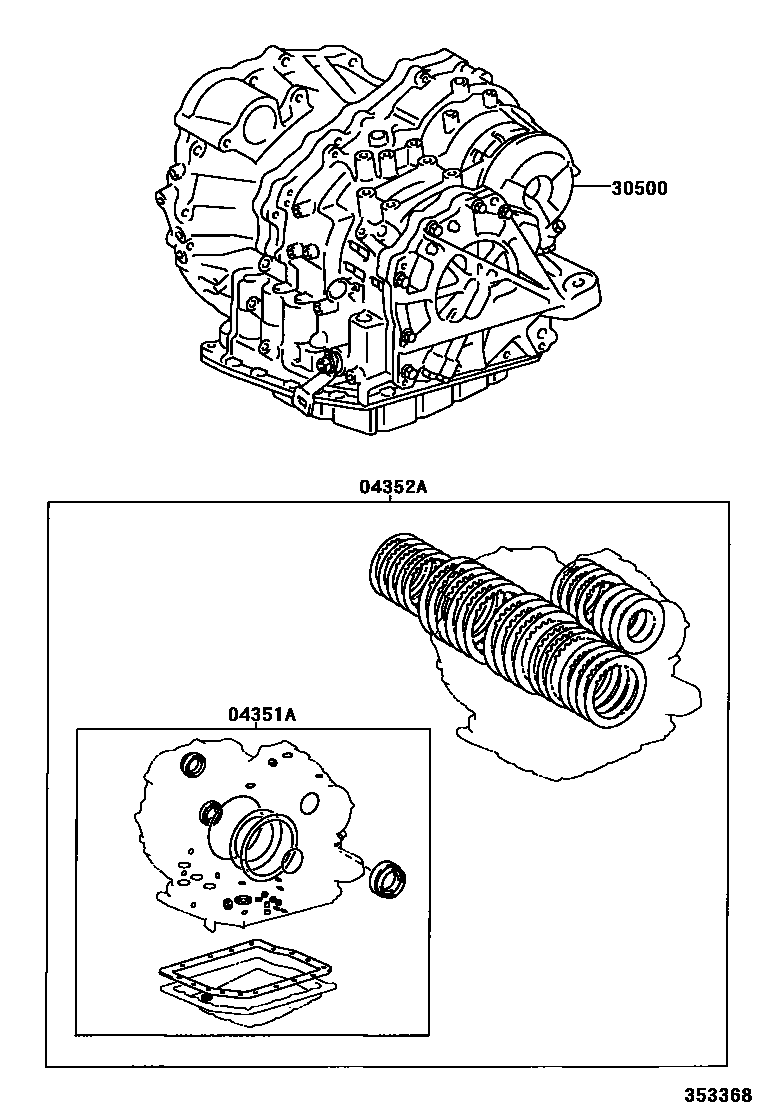 30500

04352A

04351A

353368