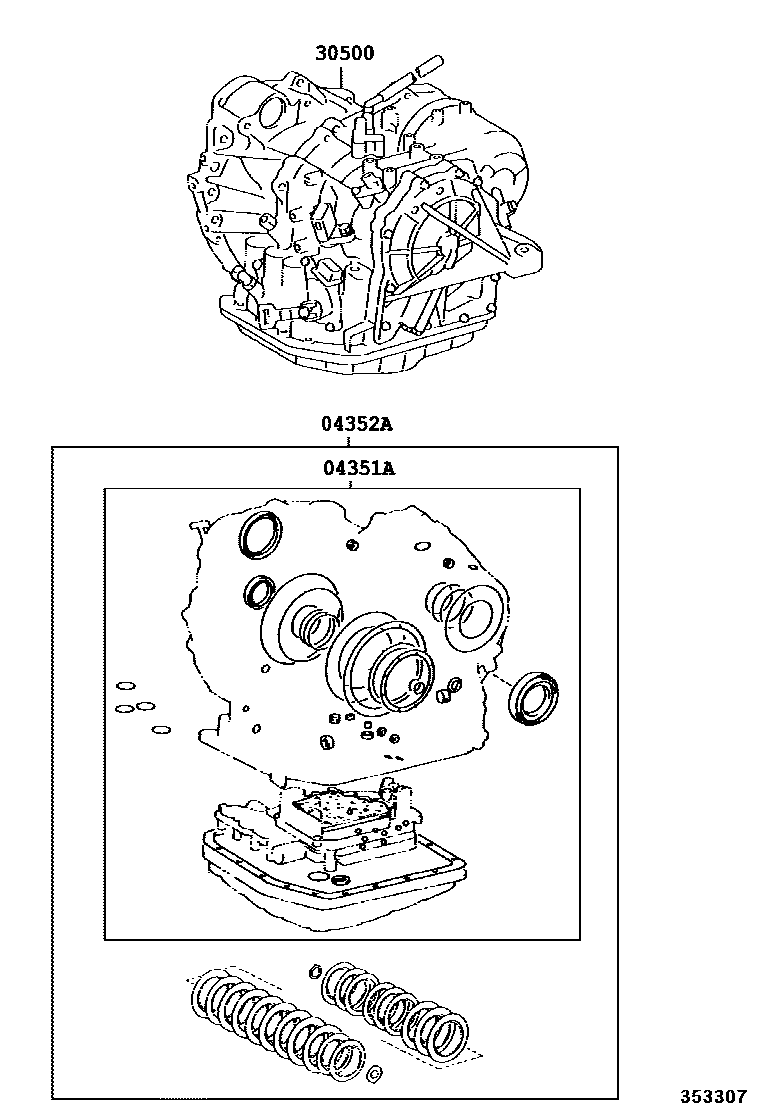 30500

04352A

04351A

353307