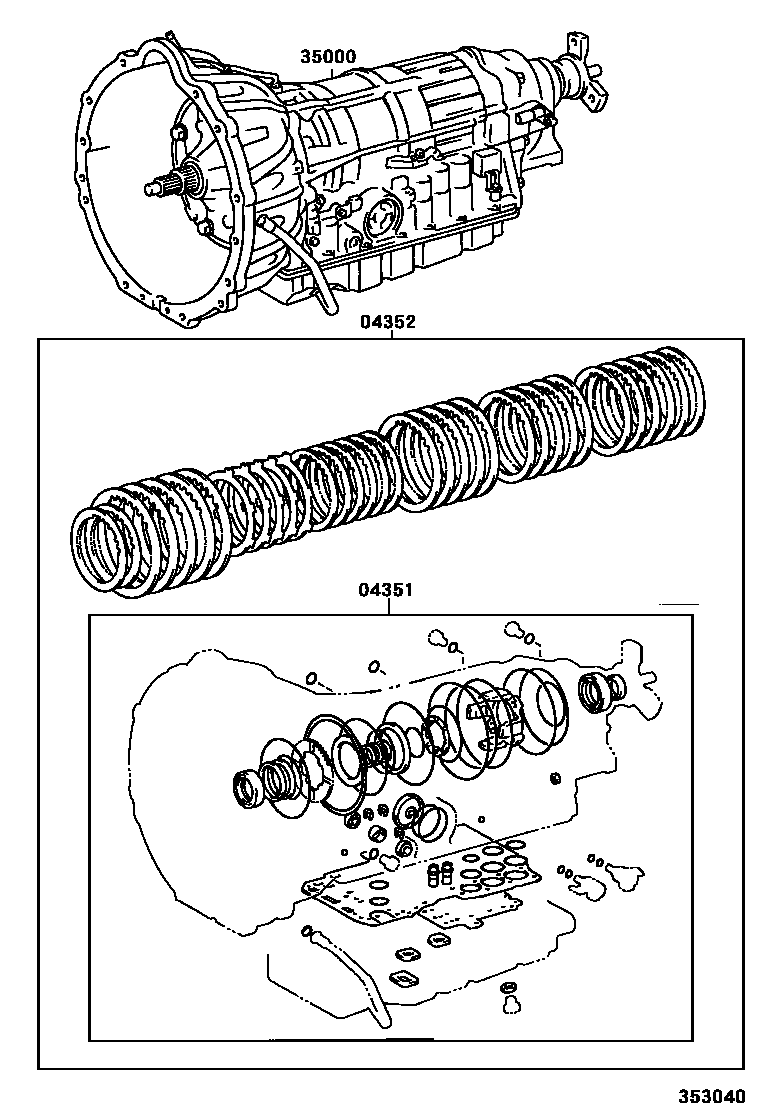 35000

04352

04351

353040