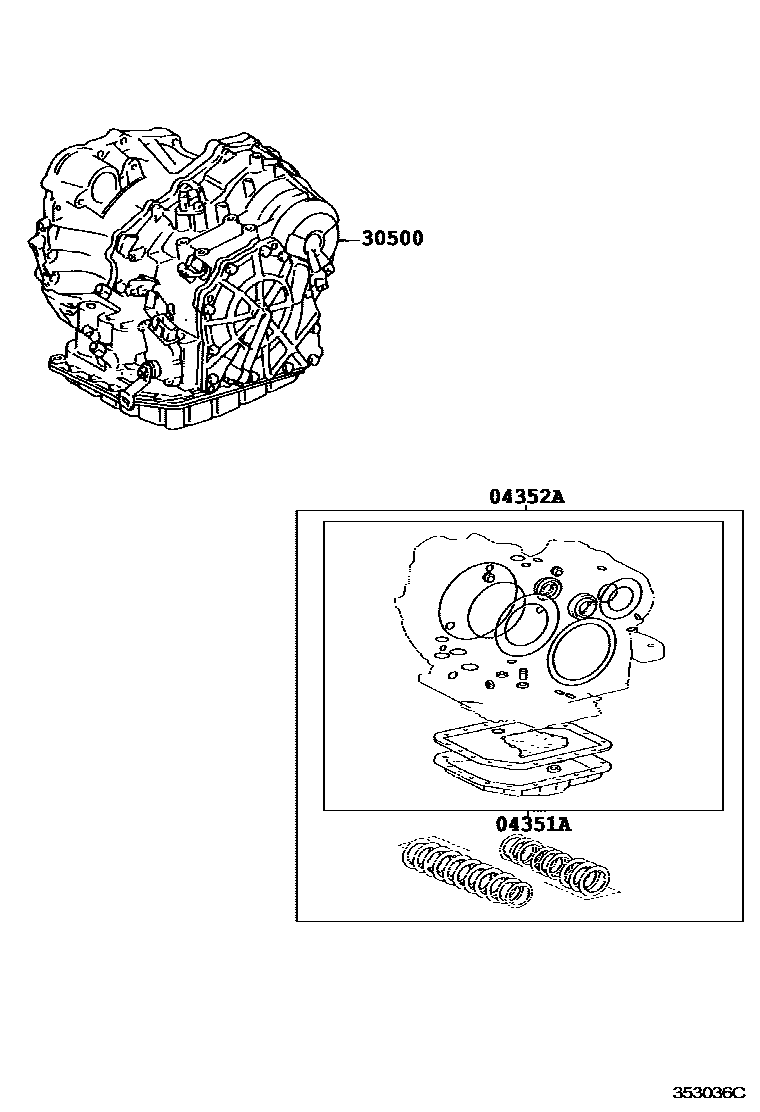 30500

04352A

04351A

353036C