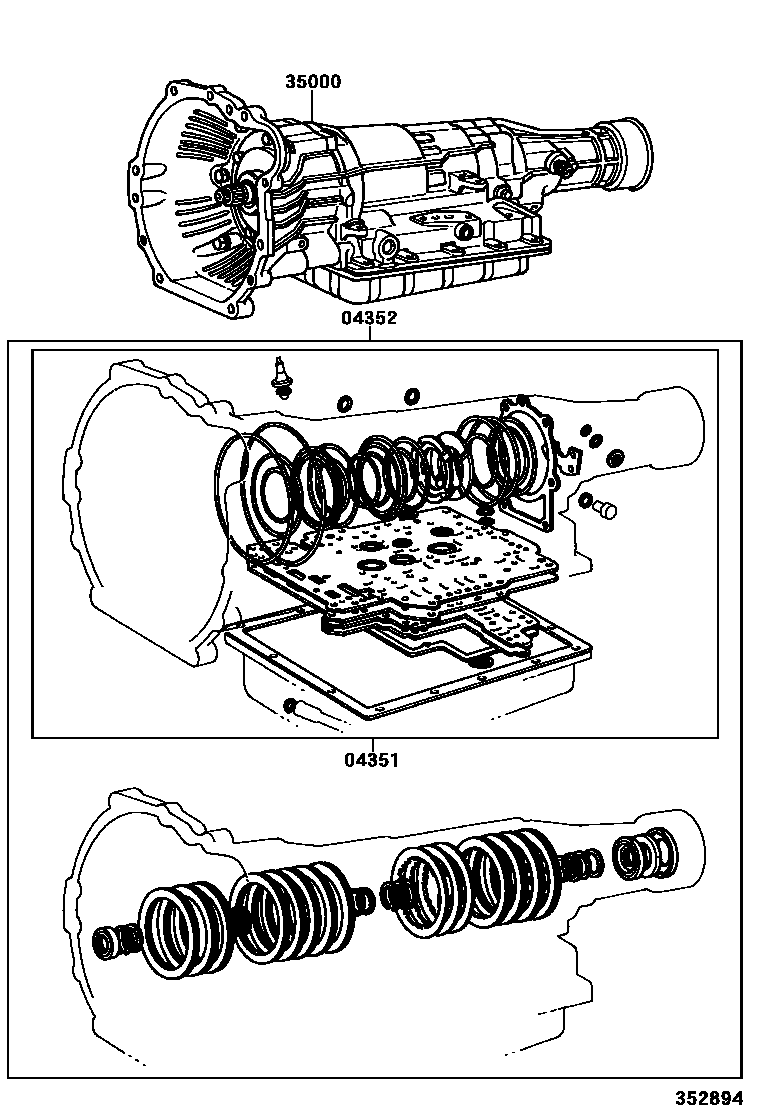 35000

04352

04351

352894