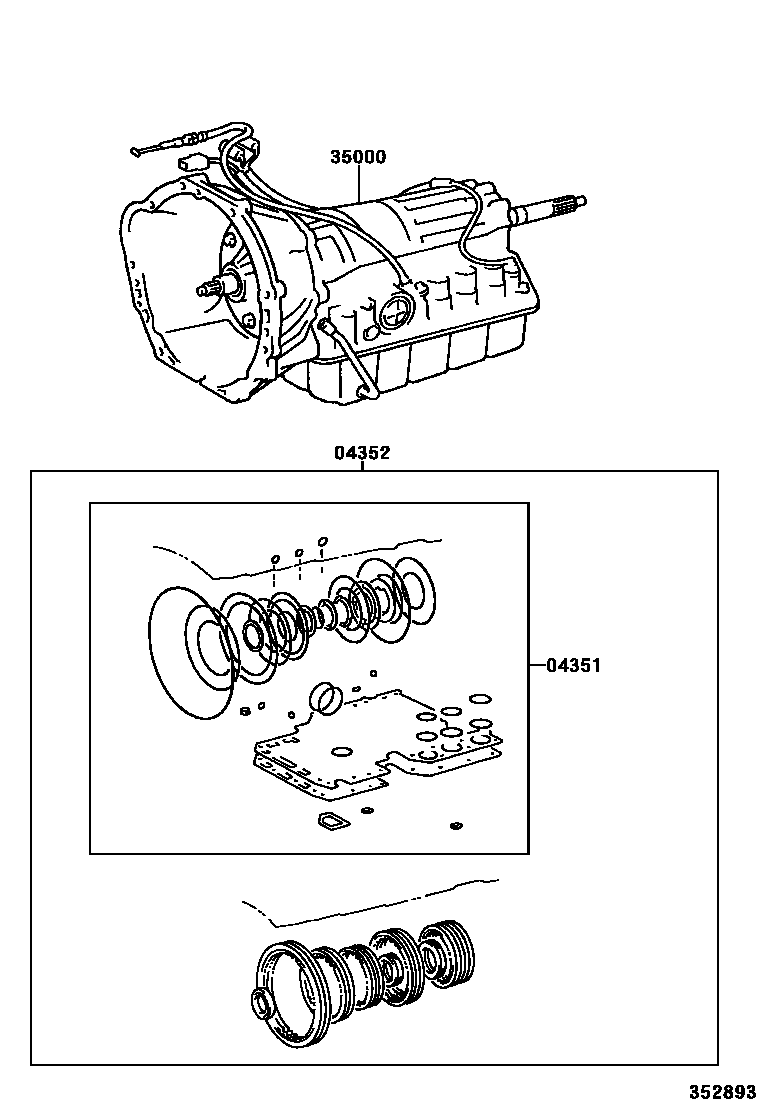 35000

04352

04351

352893